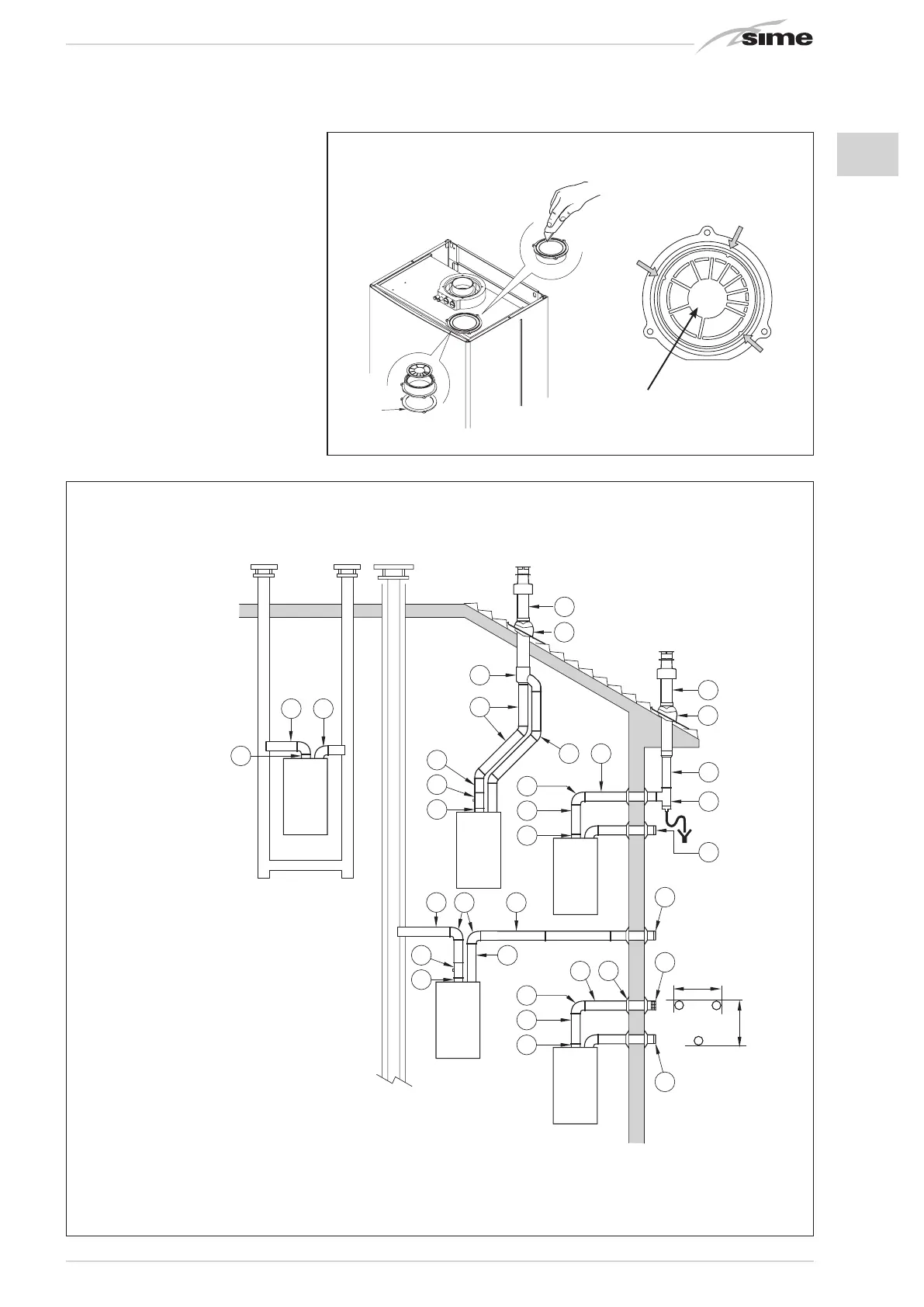 sime