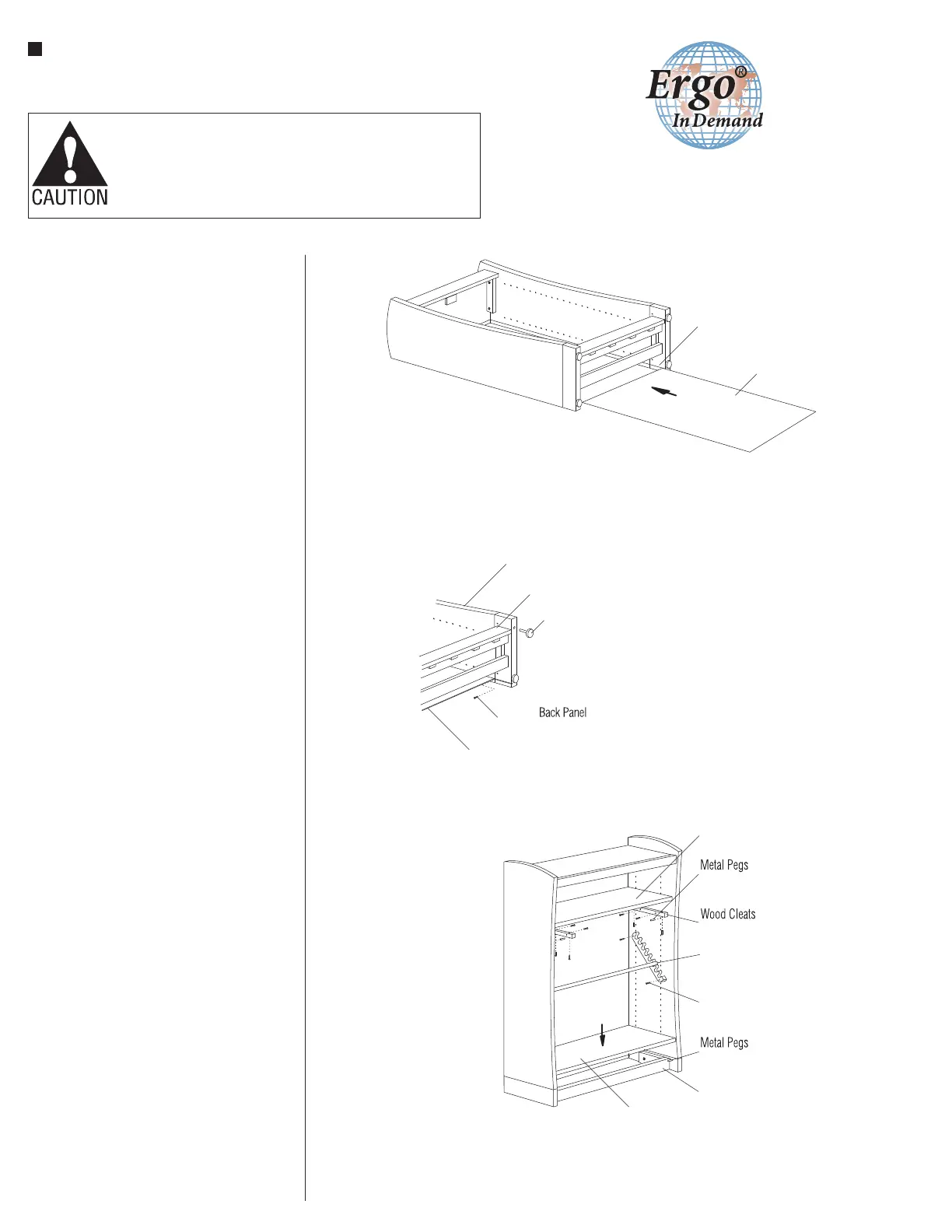 Ergo®
In Demand

CAUTION

Back Panel

Metal Pegs

Wood Cleats

Metal Pegs