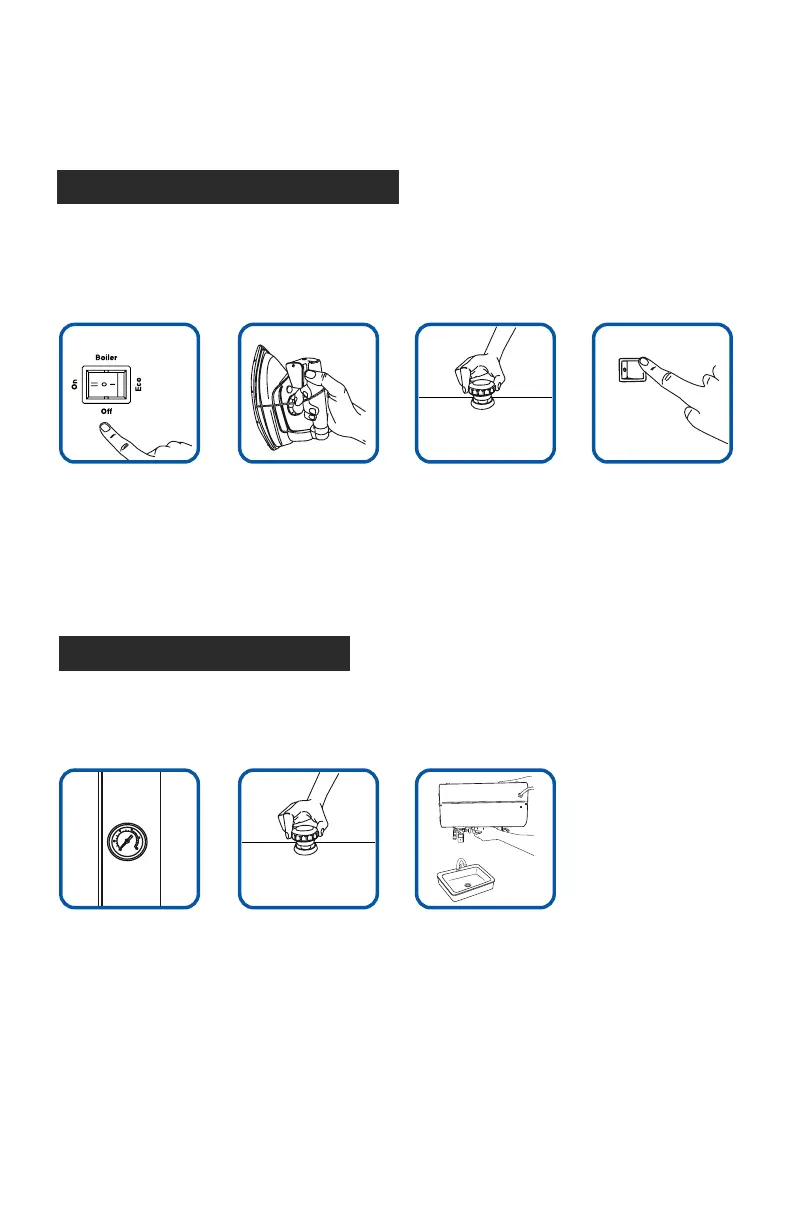 Boiler
On
Eco
Off