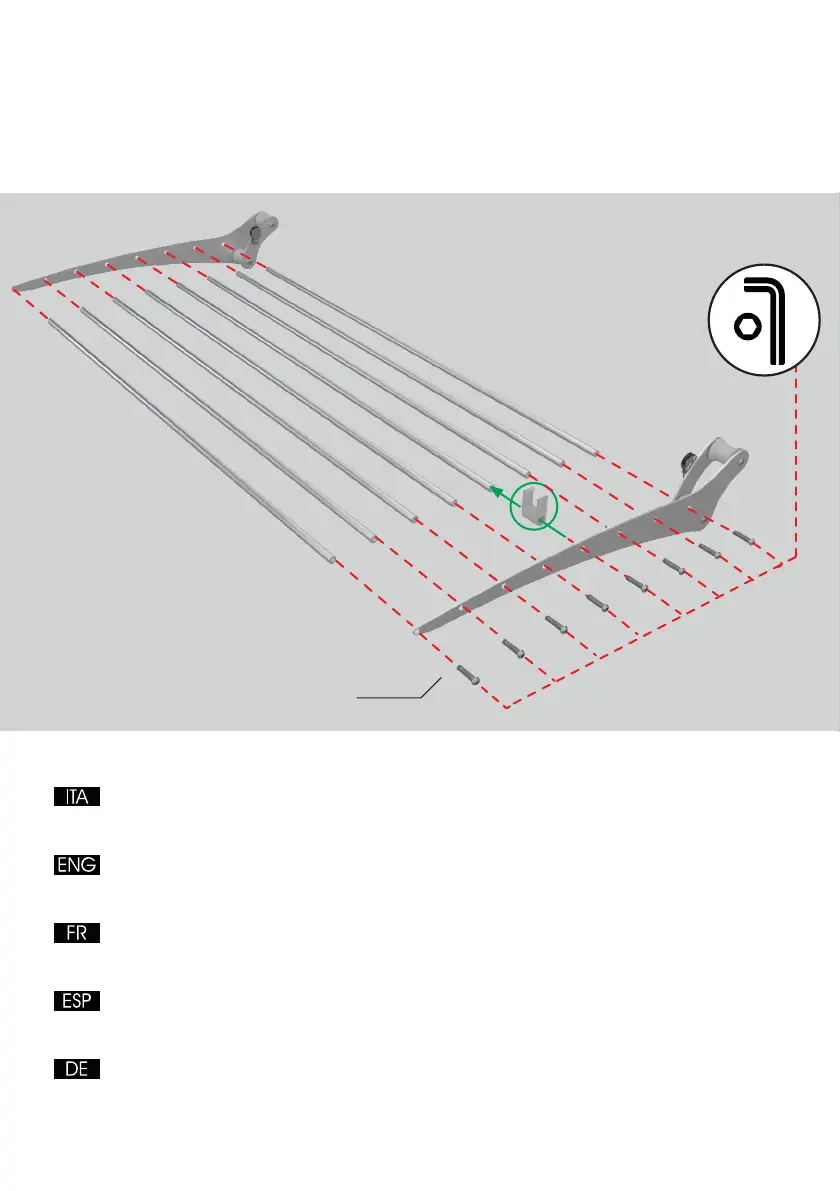 ITA

ENG

FR

ESP

DE