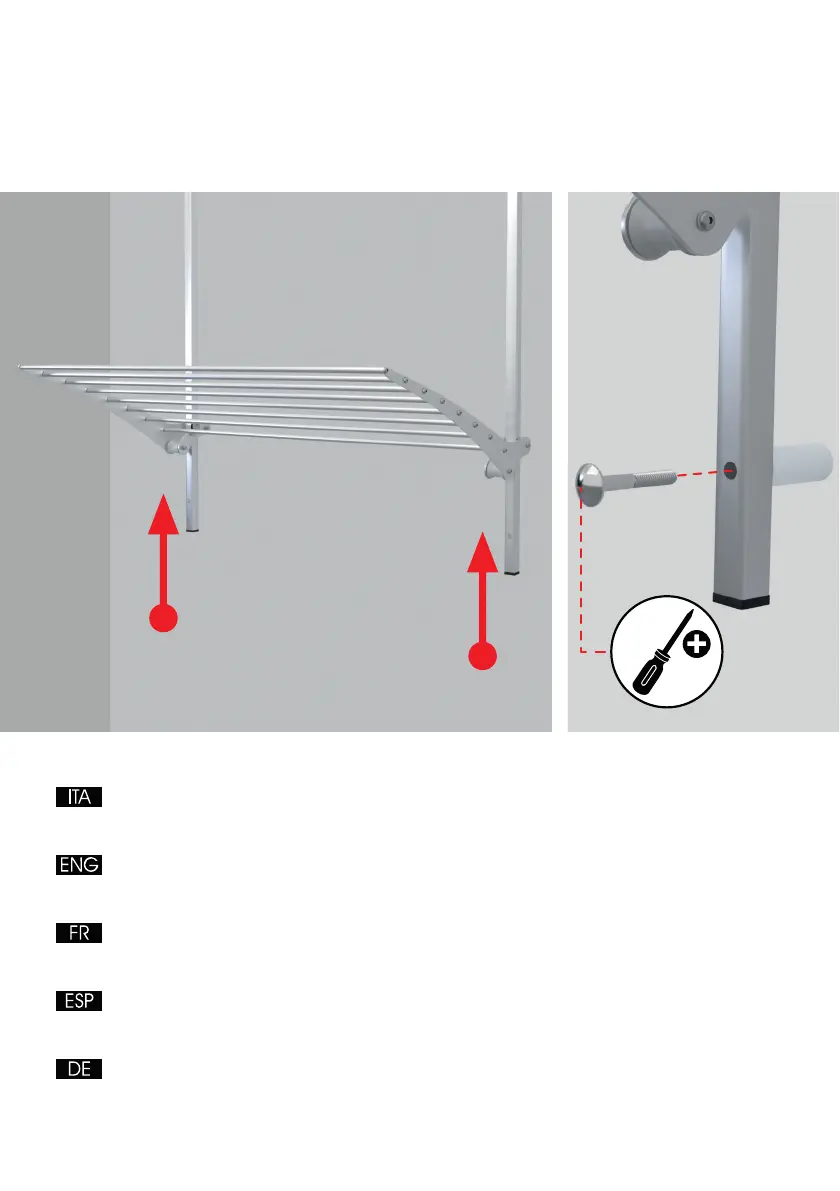 ITA

ENG

FR

ESP

DE