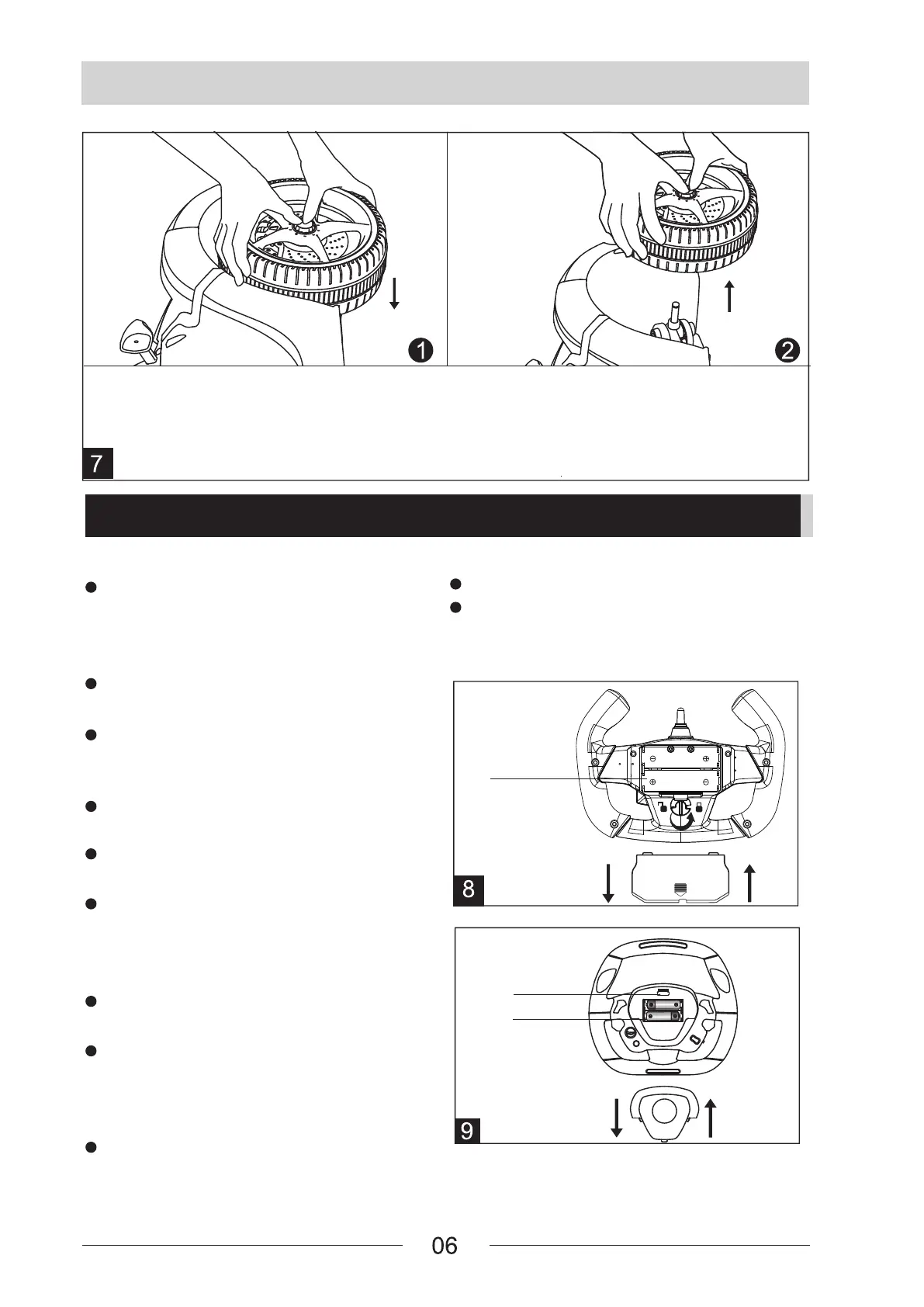 1

2

7

8

9

06