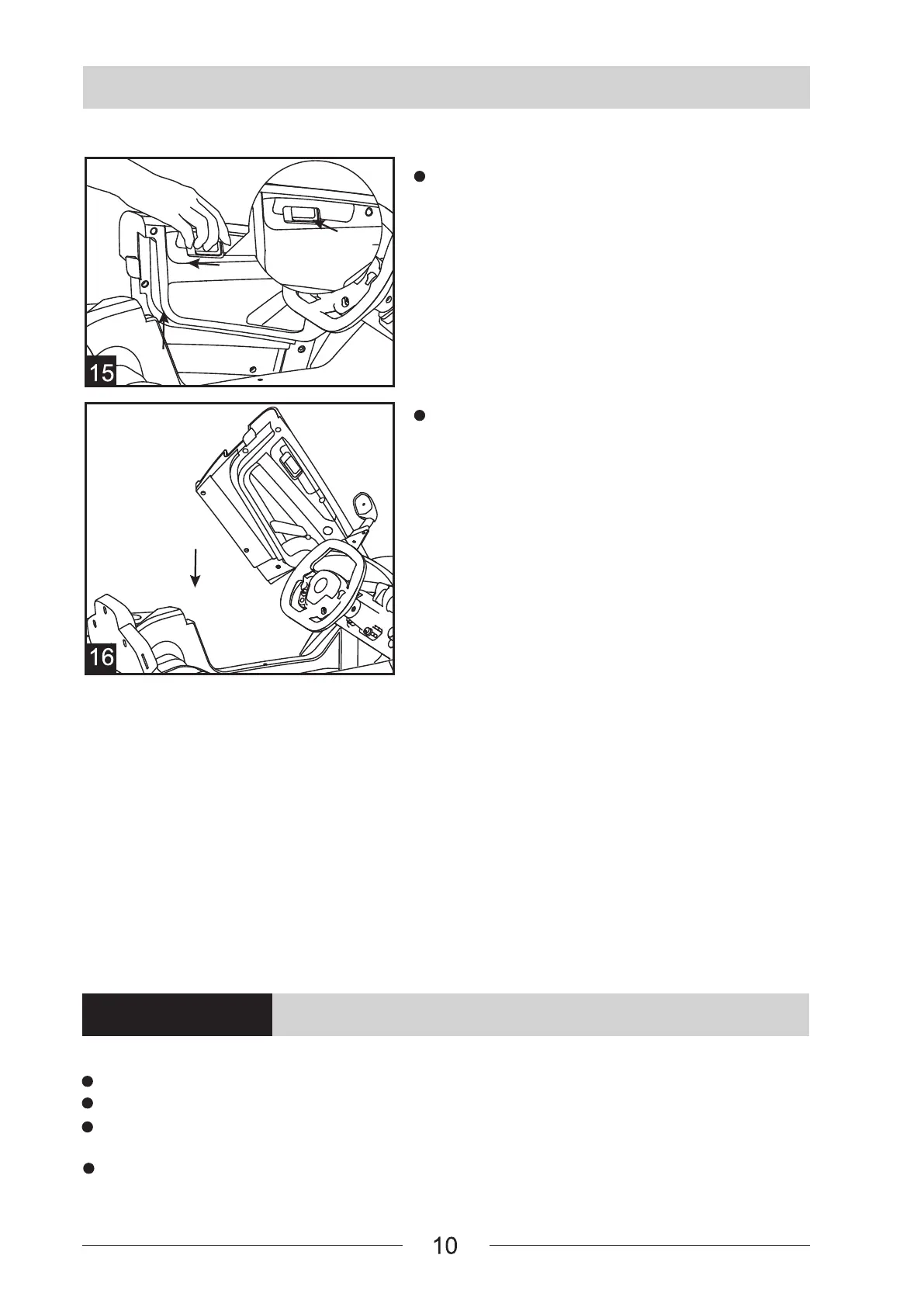 15

16

10