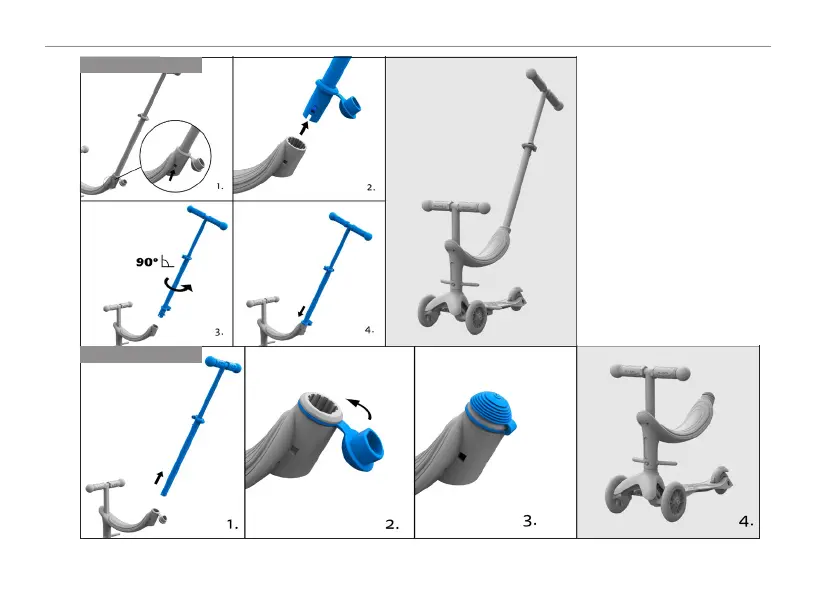 1.

2.

90°

3.

4.

1.

2.

3.

4.