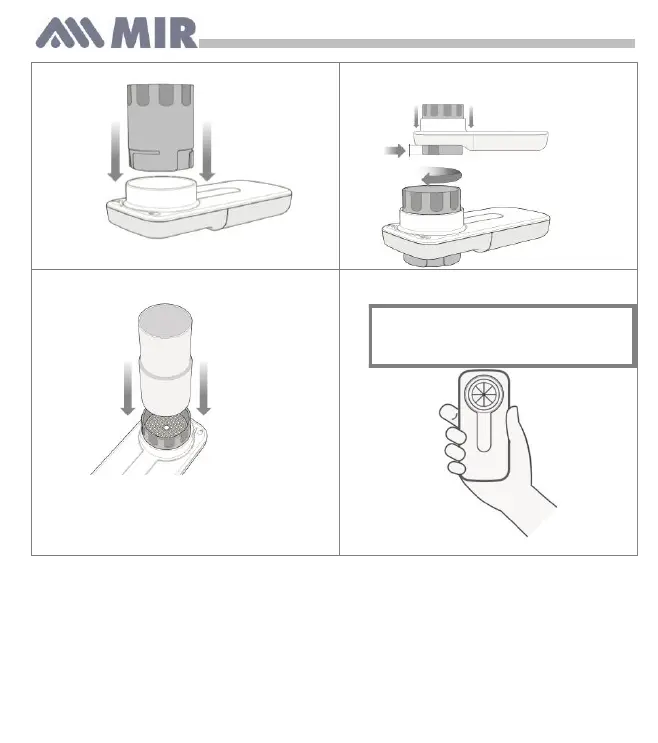 MIR