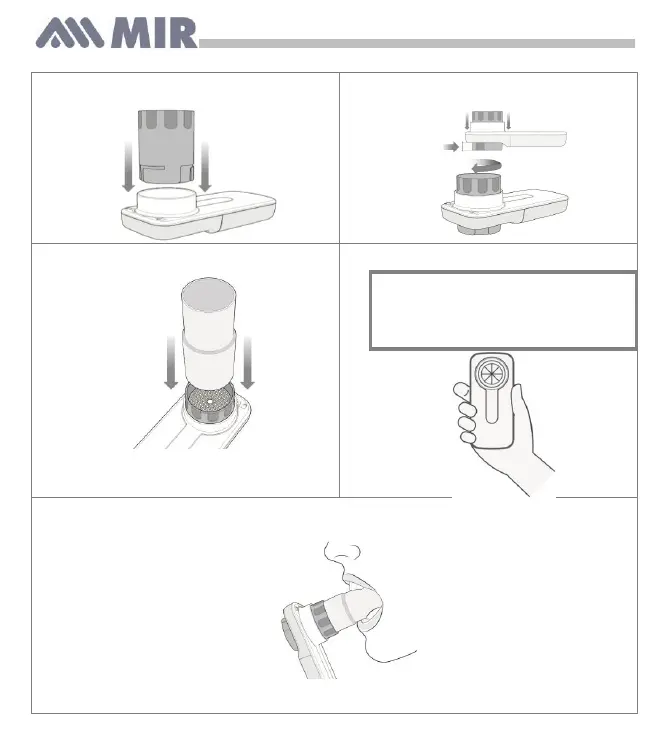 MIR