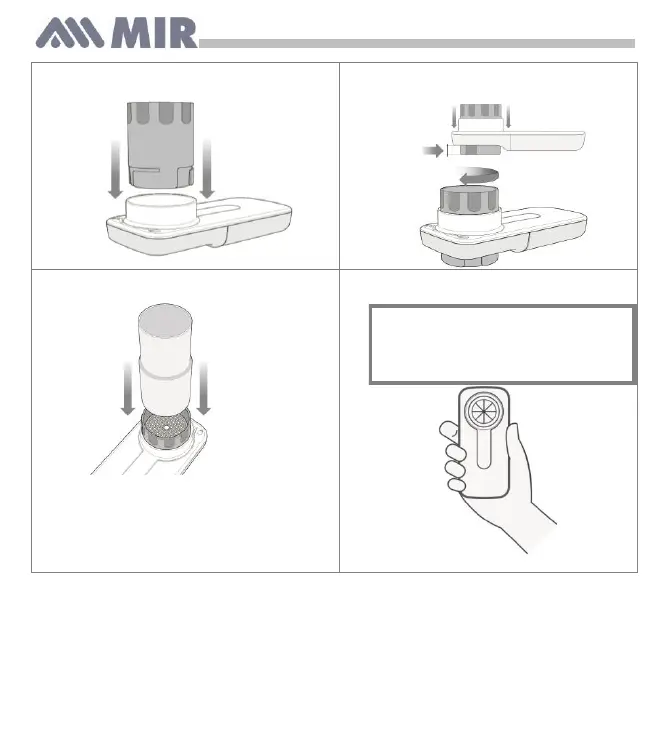 MIR