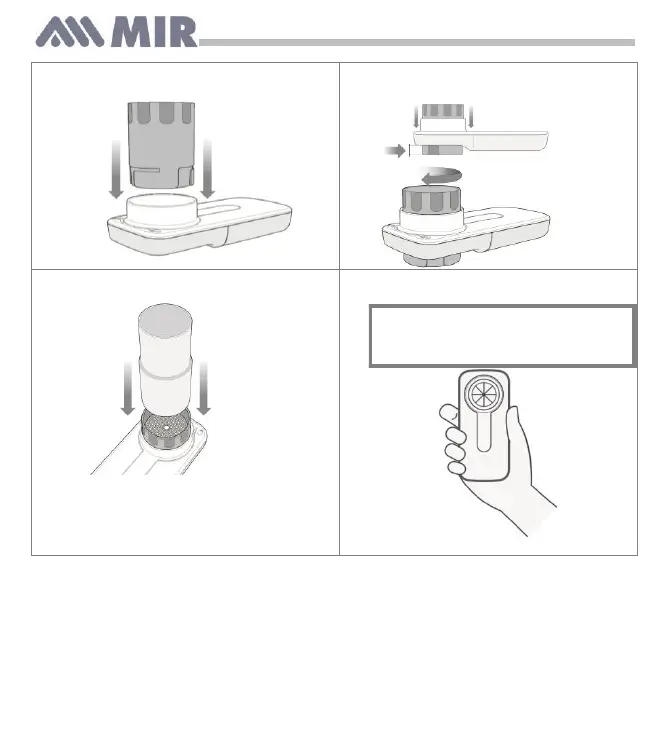 MIR