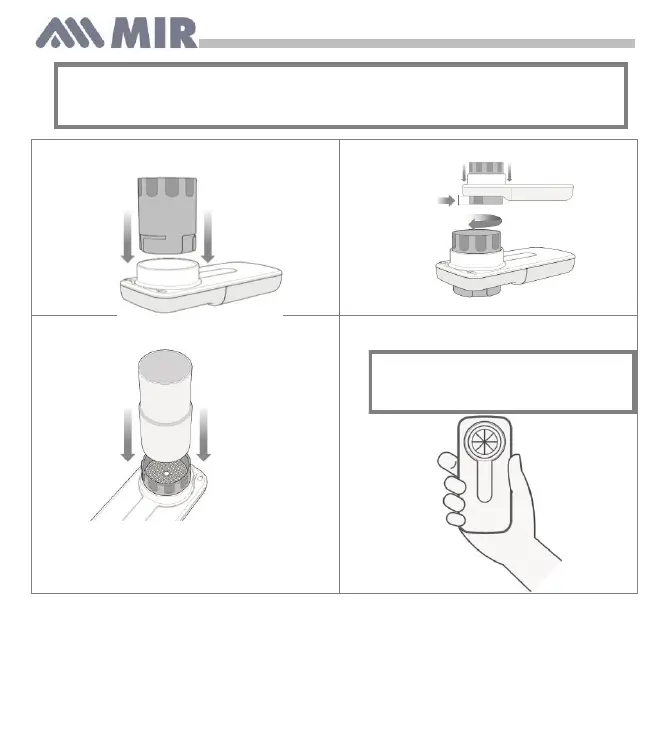 MIR