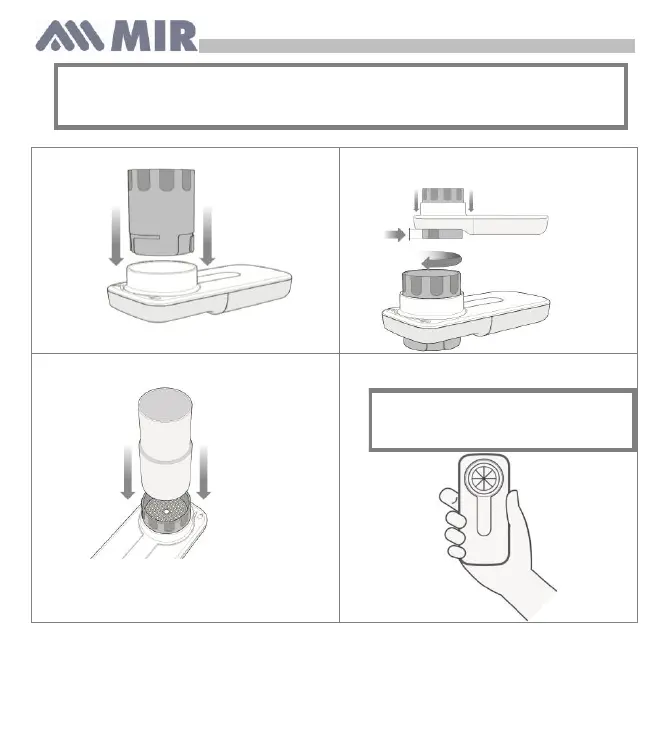 MIR