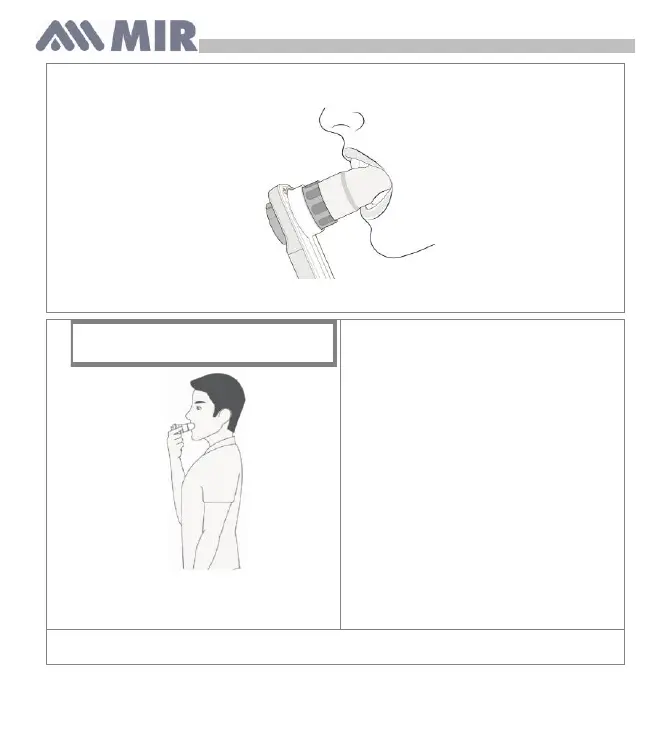 MIR