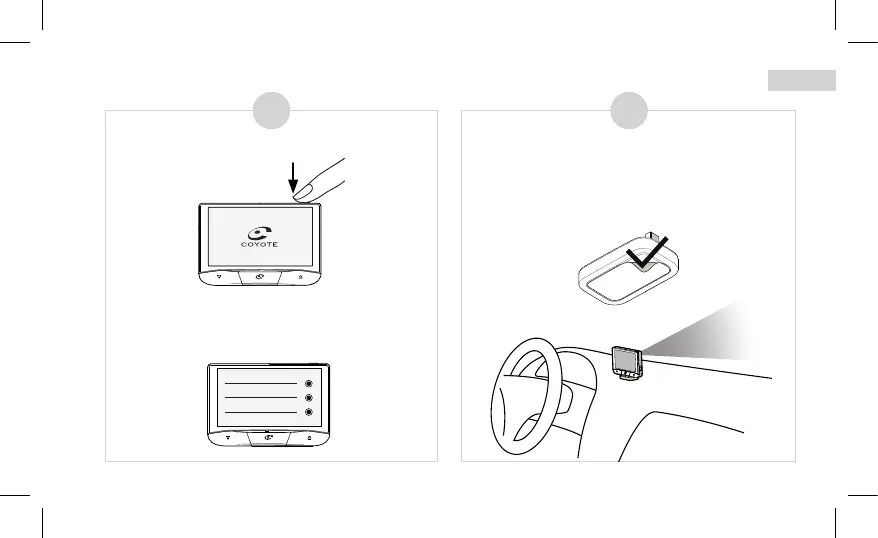 COYOTE