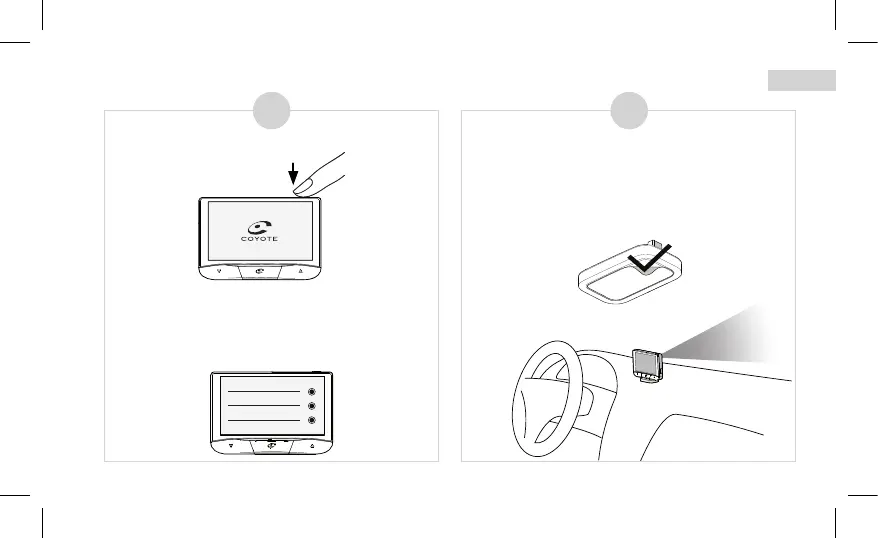 COYOTE