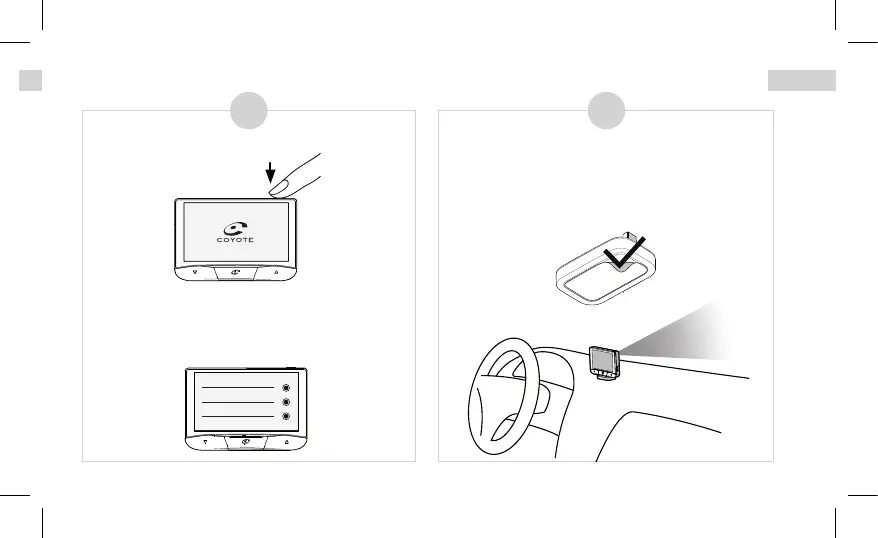 COYOTE