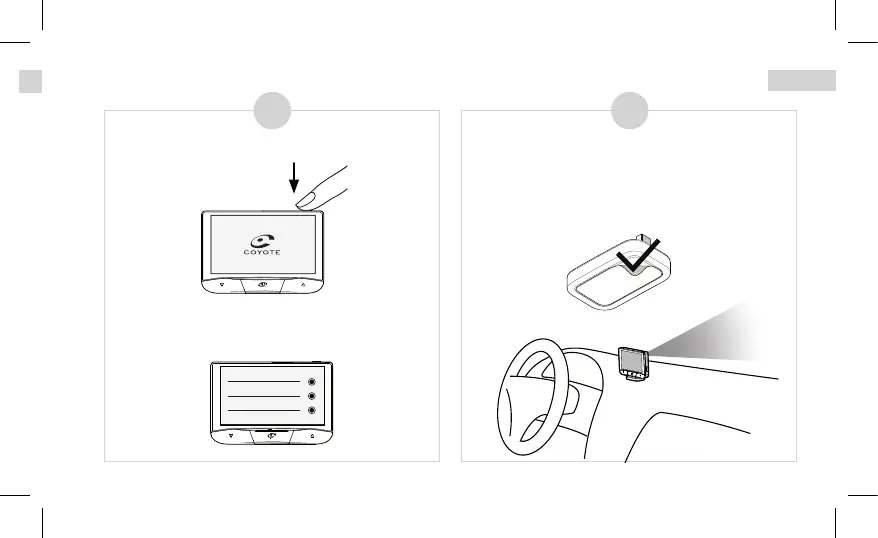 COYOTE