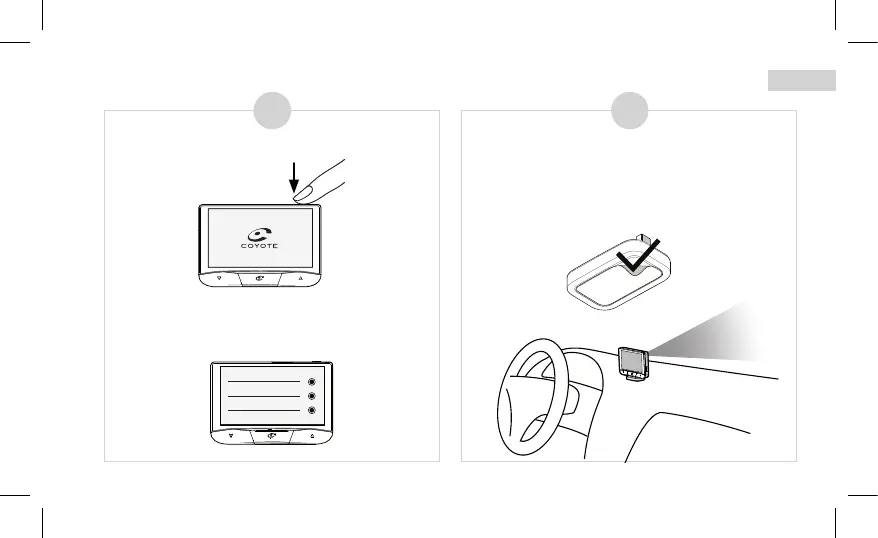 COYOTE