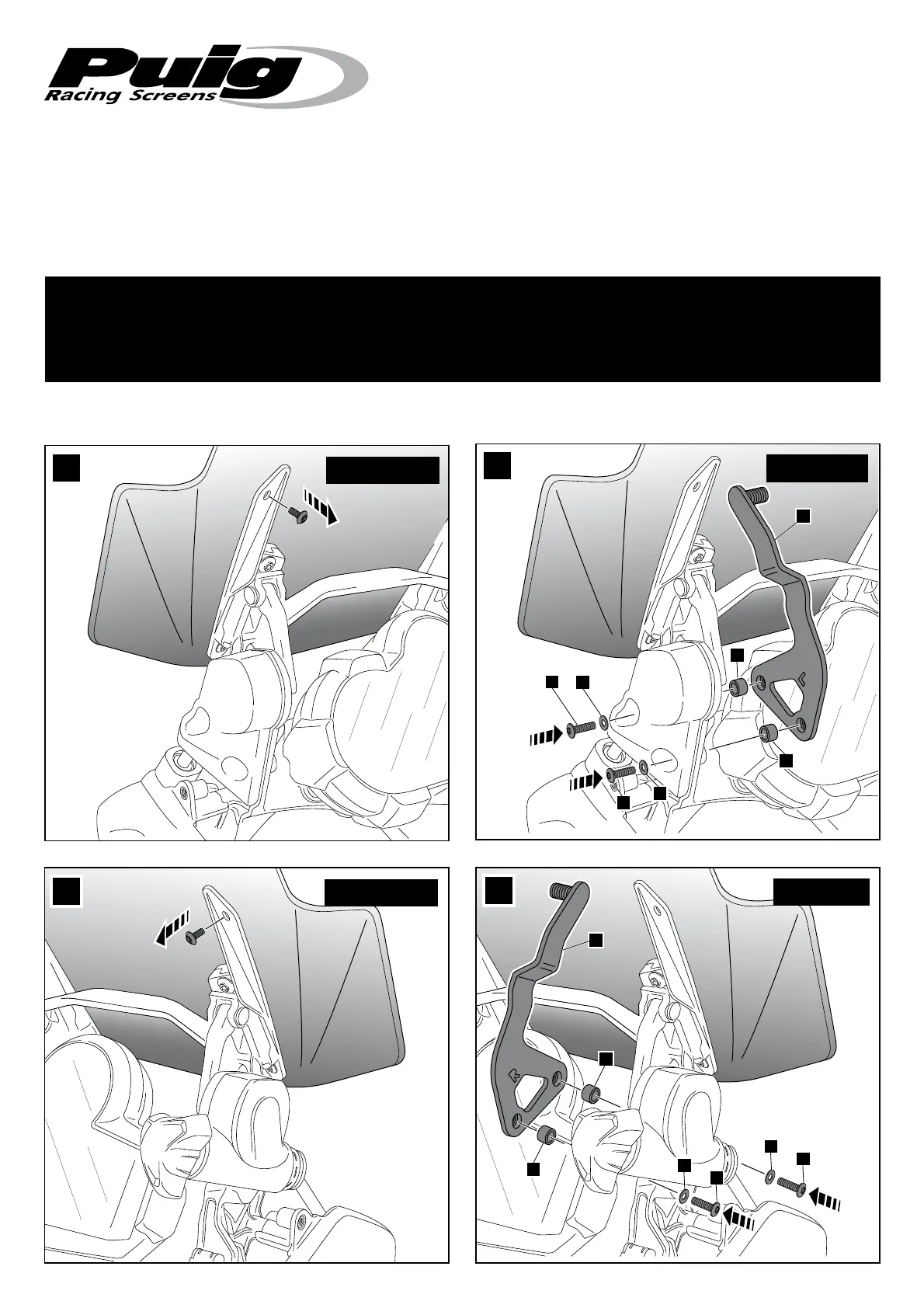 Puig
Racing Screens