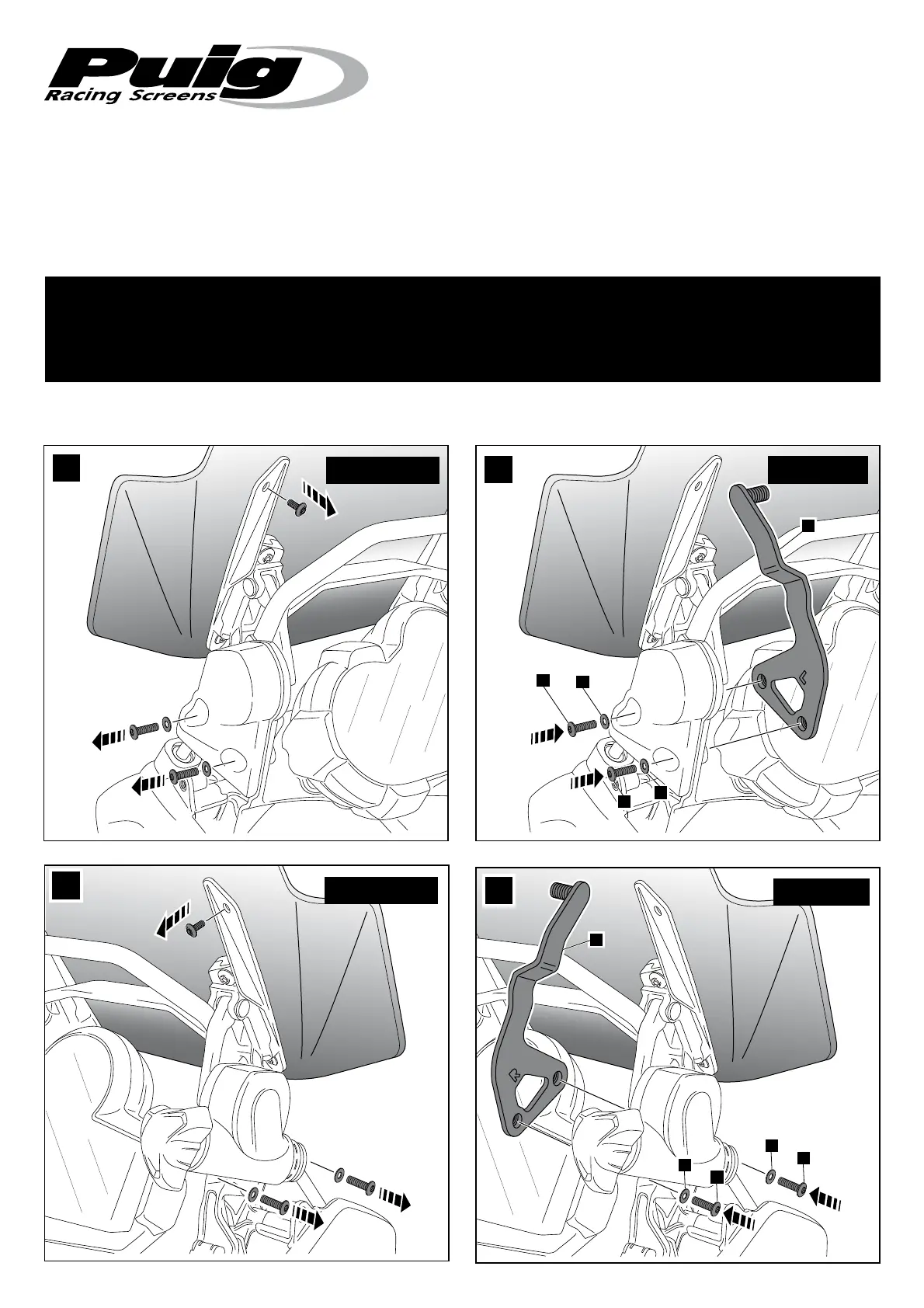 Puig
Racing Screens