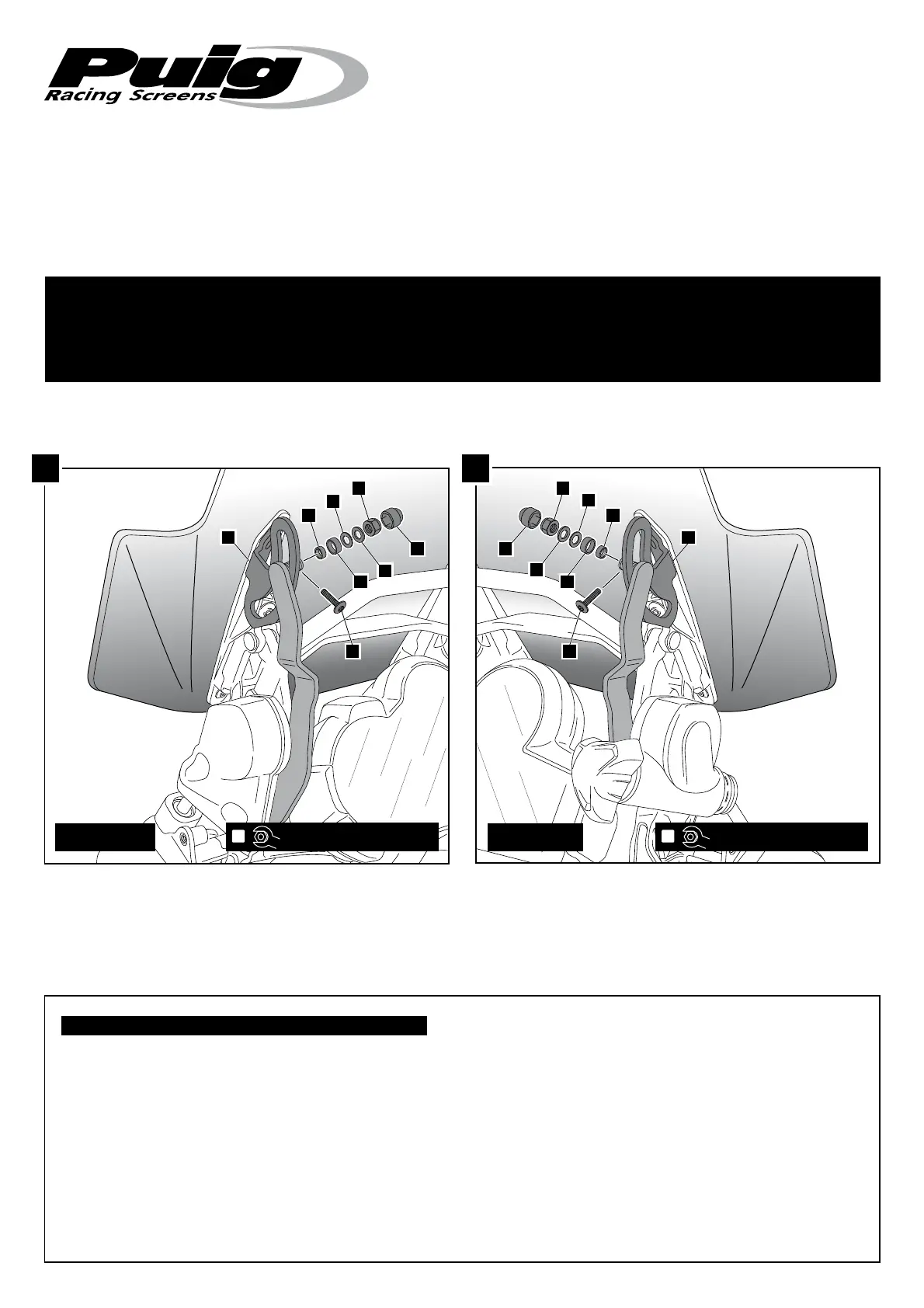 Puig
Racing Screens