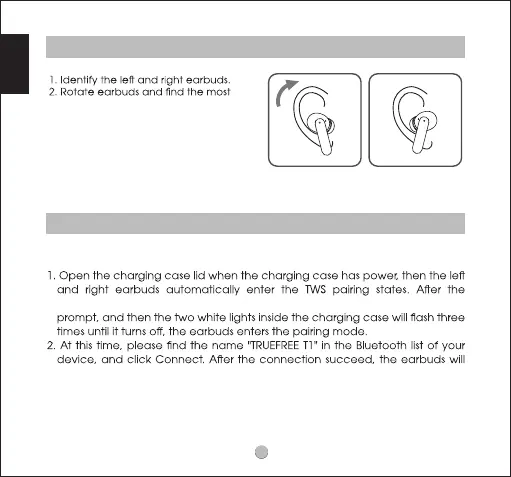 1. Identify the left and right earbuds.
2. Rotate earbuds and find the most

1. Open the charging case lid when the charging case has power, then the left and right earbuds automatically enter the TWS pairing states. After the

prompt, and then the two white lights inside the charging case will flash three times until it turns off, the earbuds enters the pairing mode.
2. At this time, please find the name "TRUEFREE T1" in the Bluetooth list of your device, and click Connect. After the connection succeed, the earbuds will