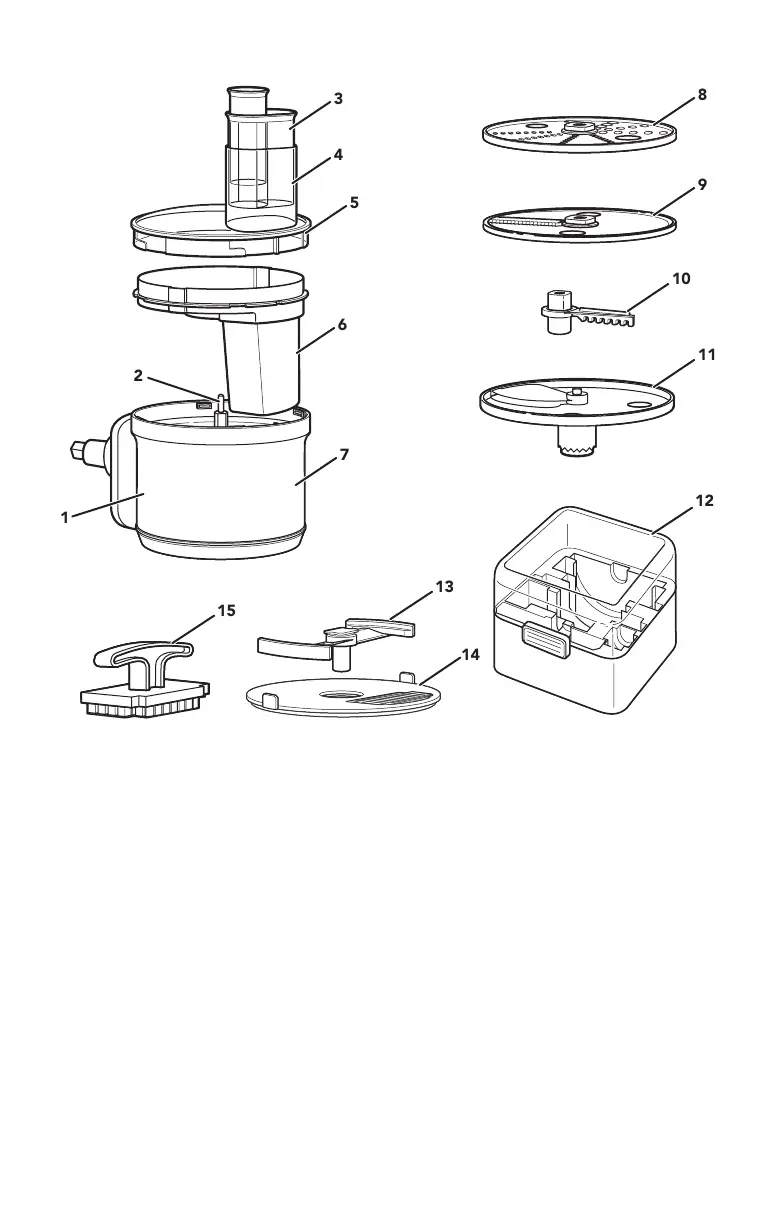 3
4
5
6
2
7
1
8
9
10
11
12
15
13
14