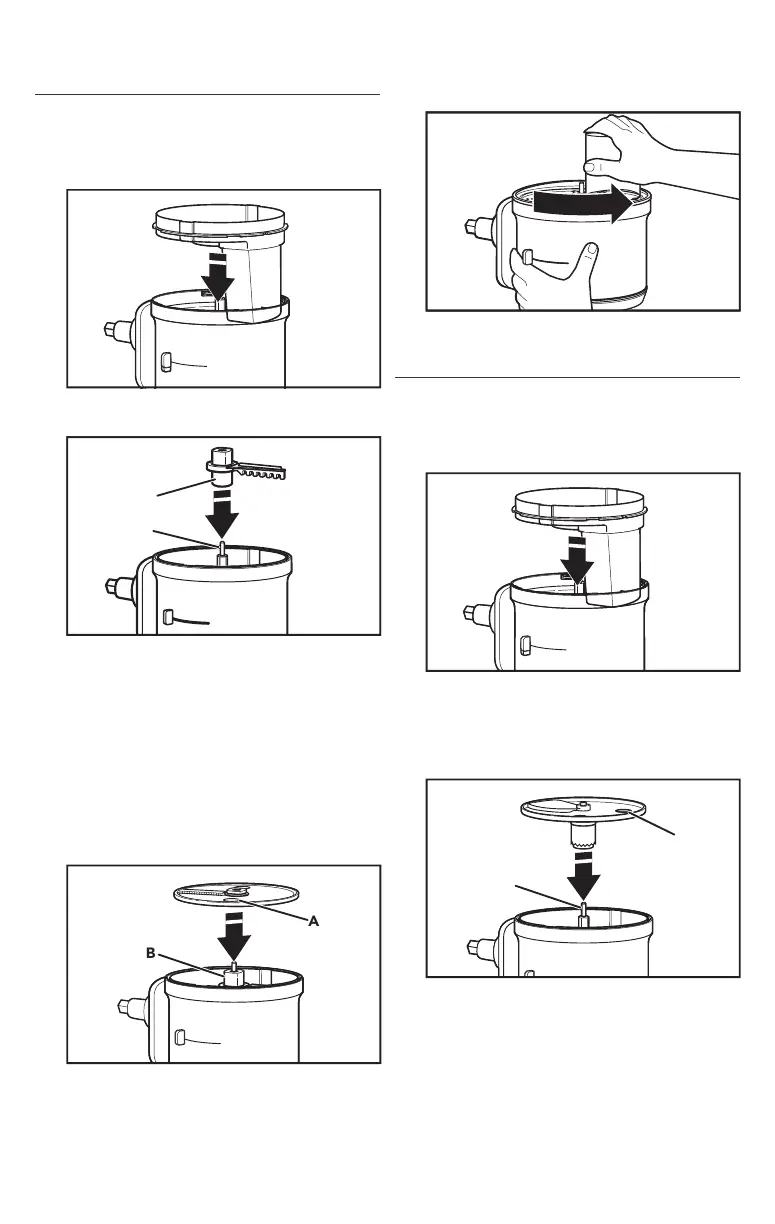 A

B