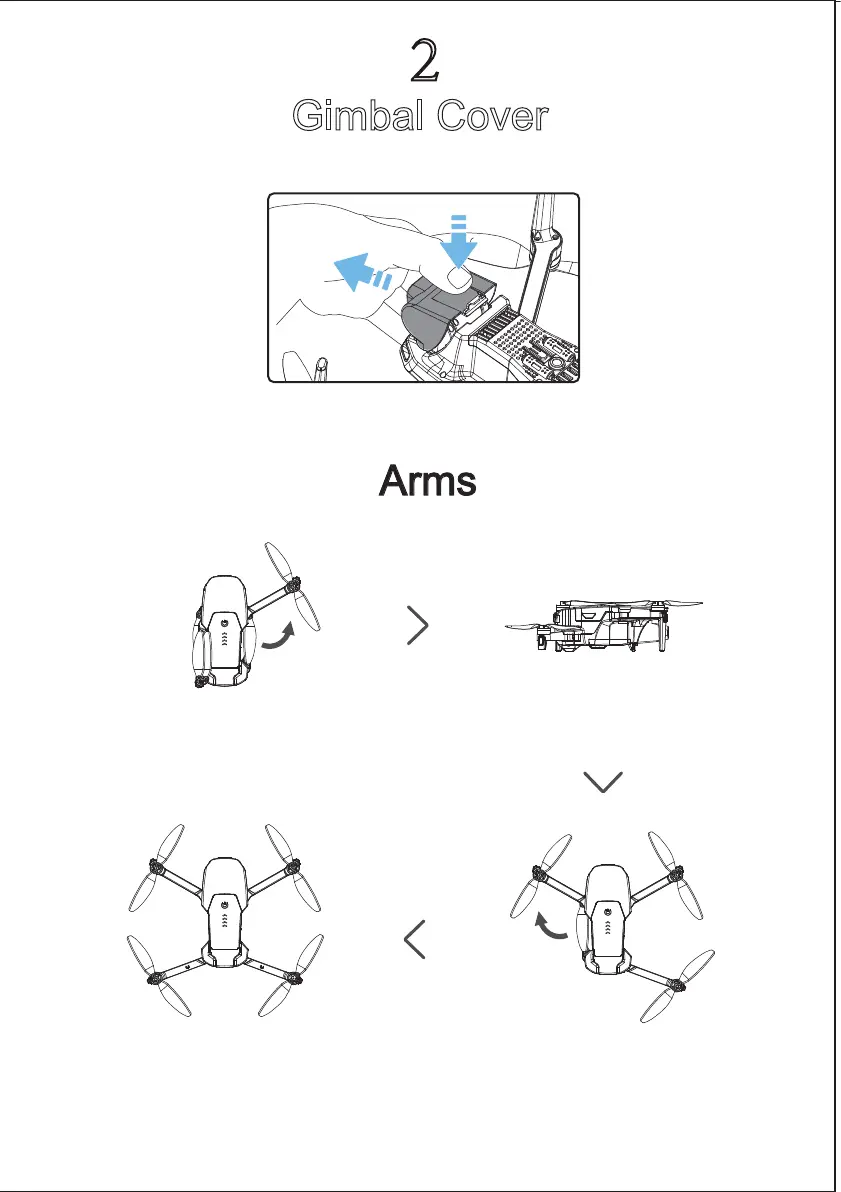 2
Gimbal Cover

Arms