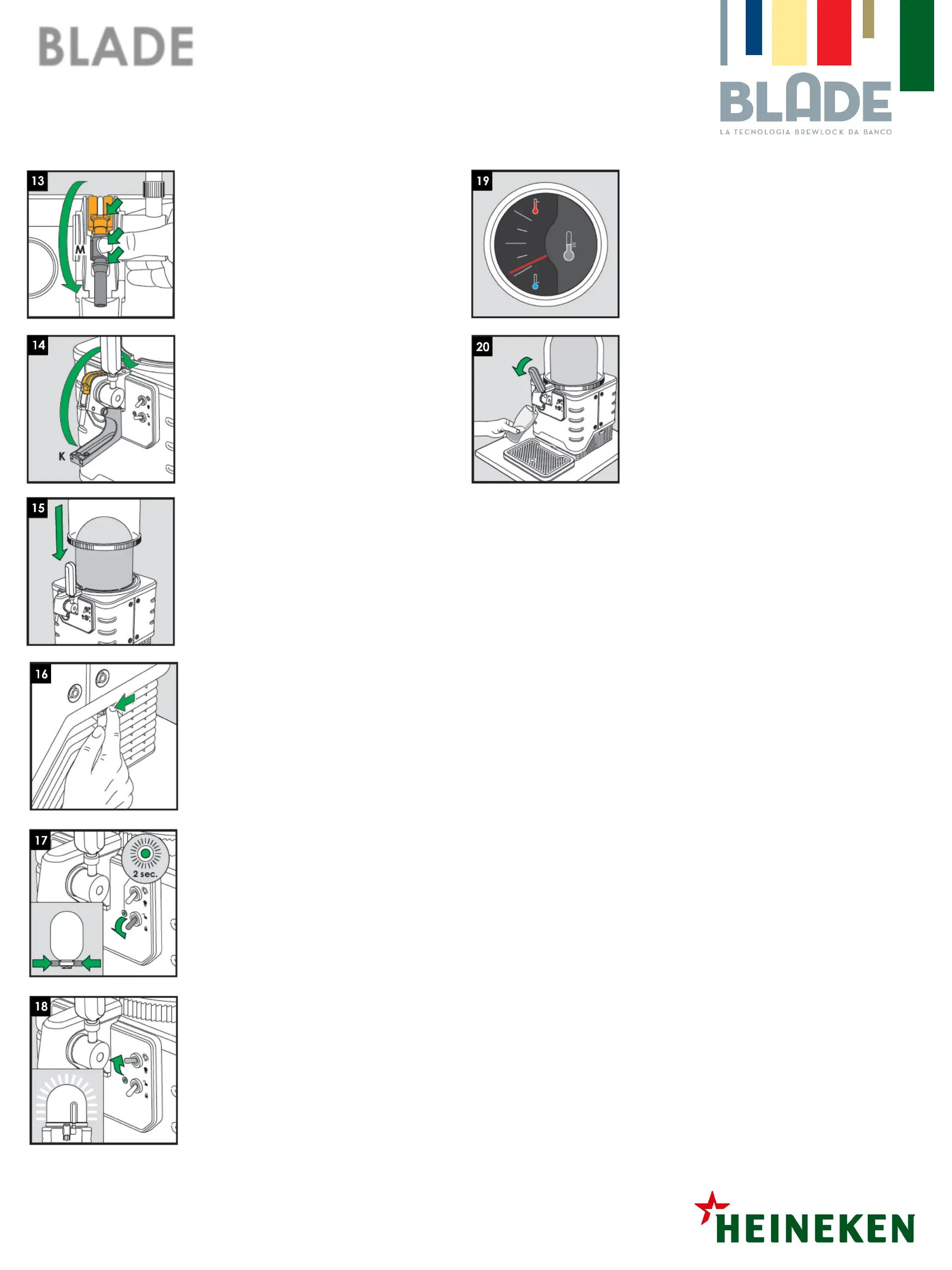 BLADE

BLADE
LA TECNOLOGIA BREWLOCK DA BANCO

13
M

14
K

15

16

17
2 sec.

18

19

20

HEINEKEN