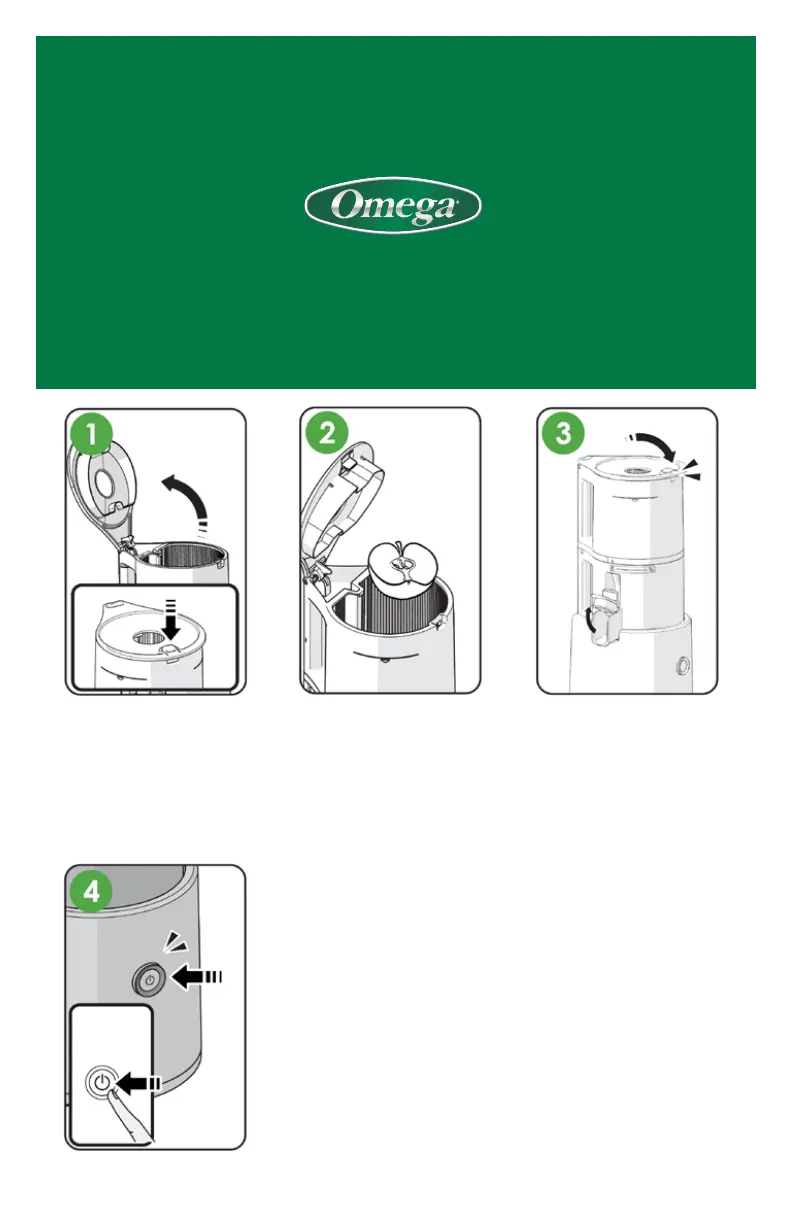 Omega

1

2

3

4