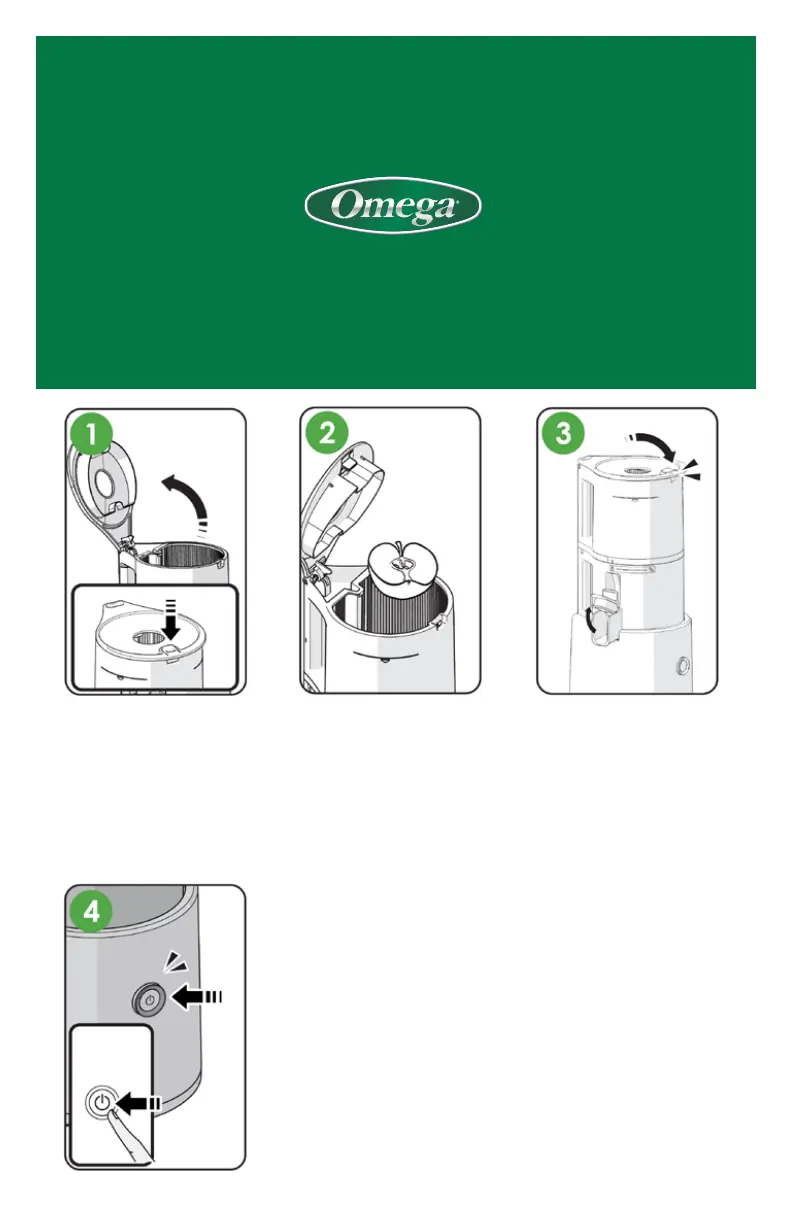 Omega

1

2

3

4