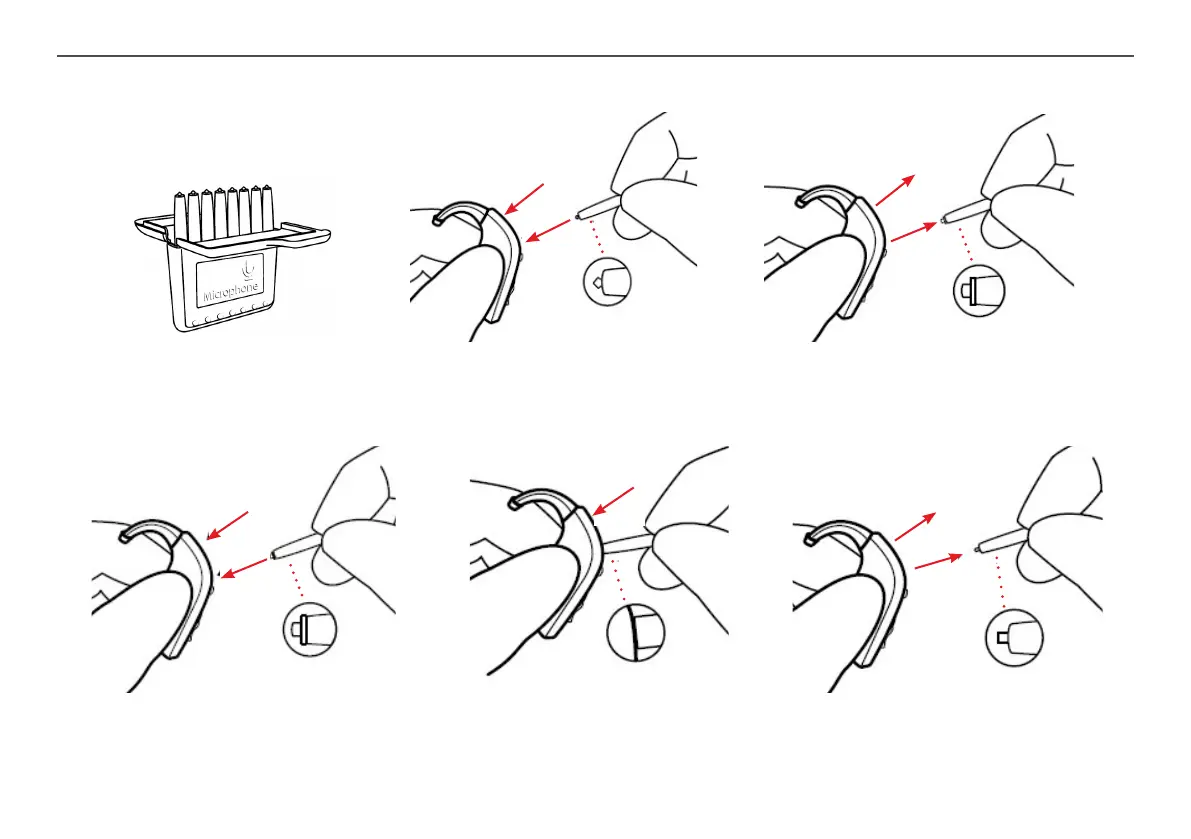 Microphone