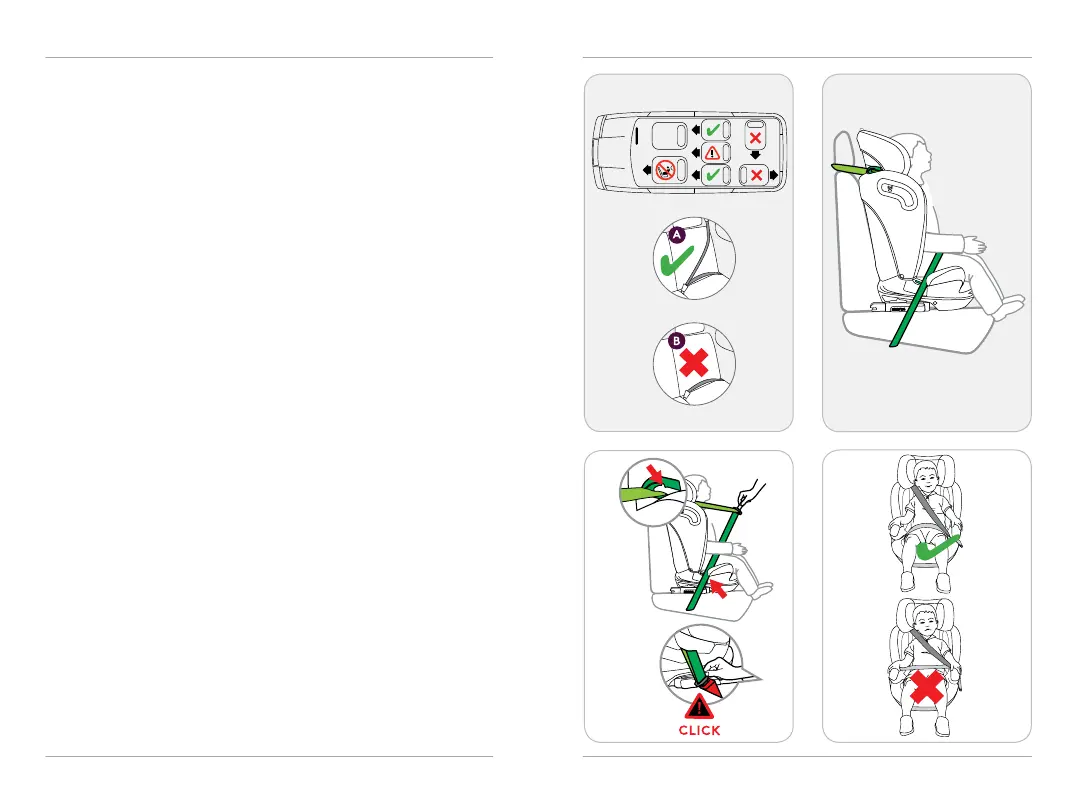 A

B

CLICK