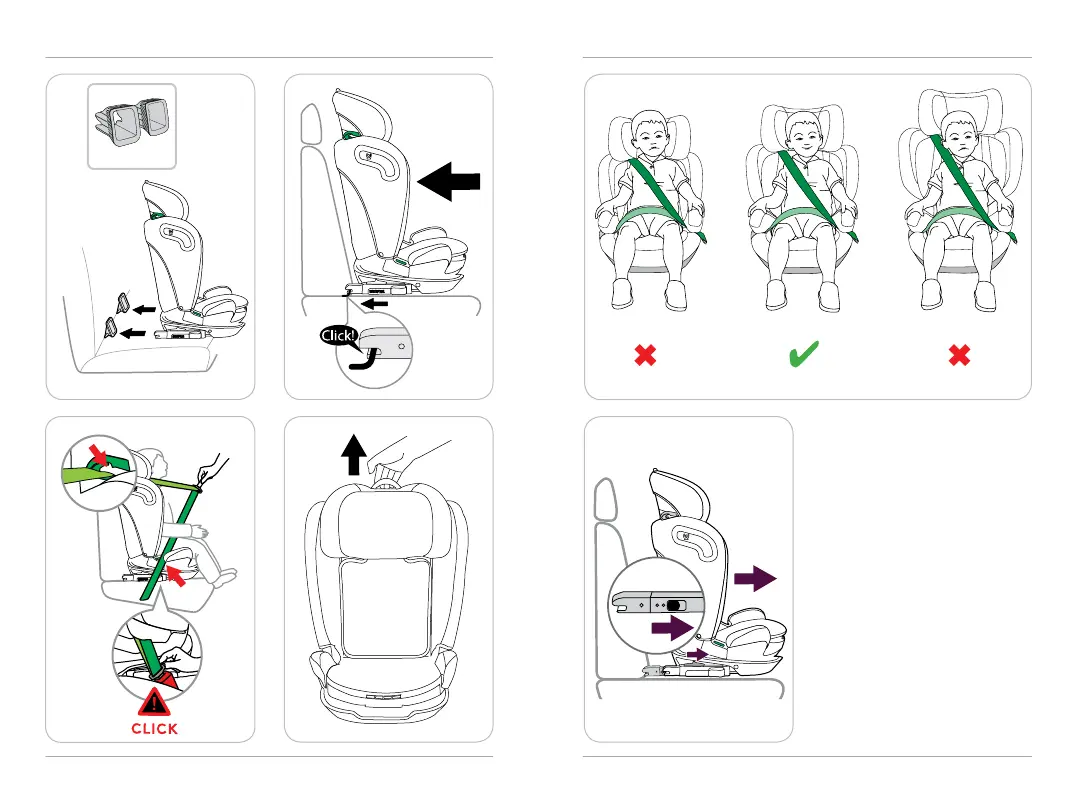 Click!

CLICK