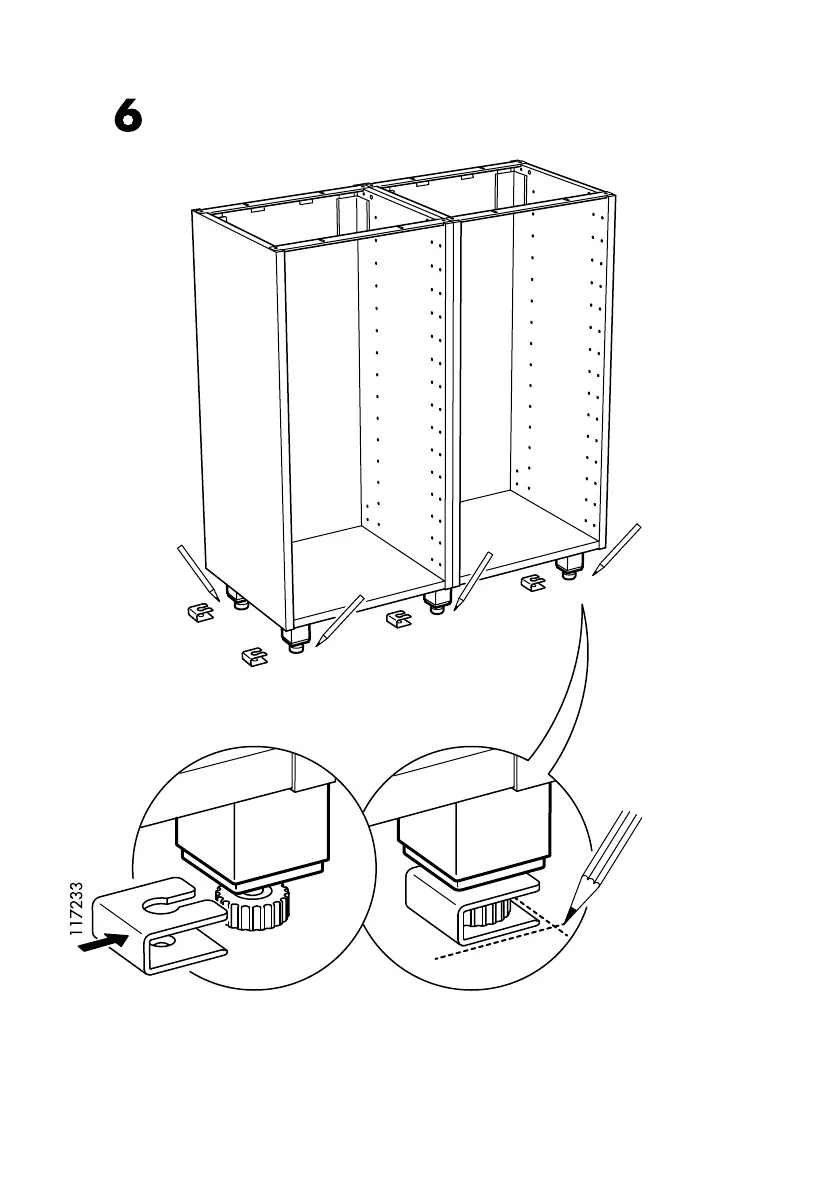 6

117233