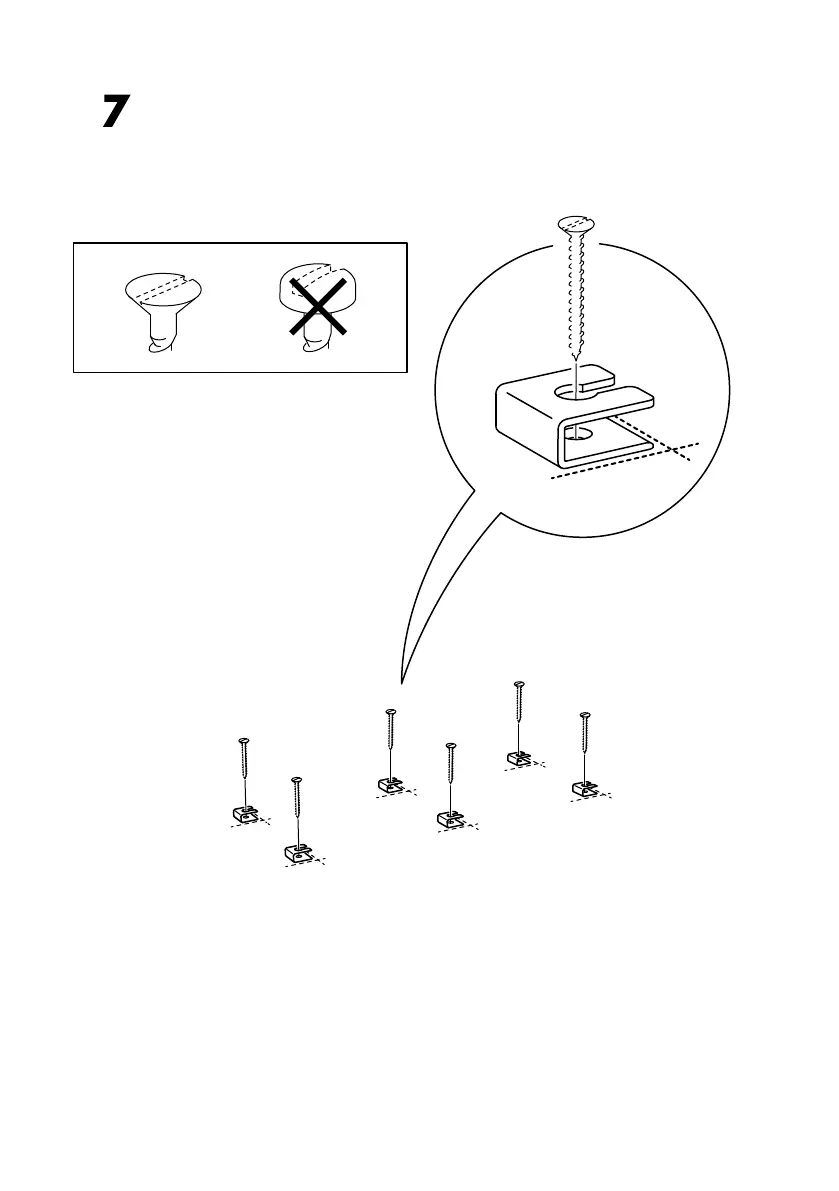 7