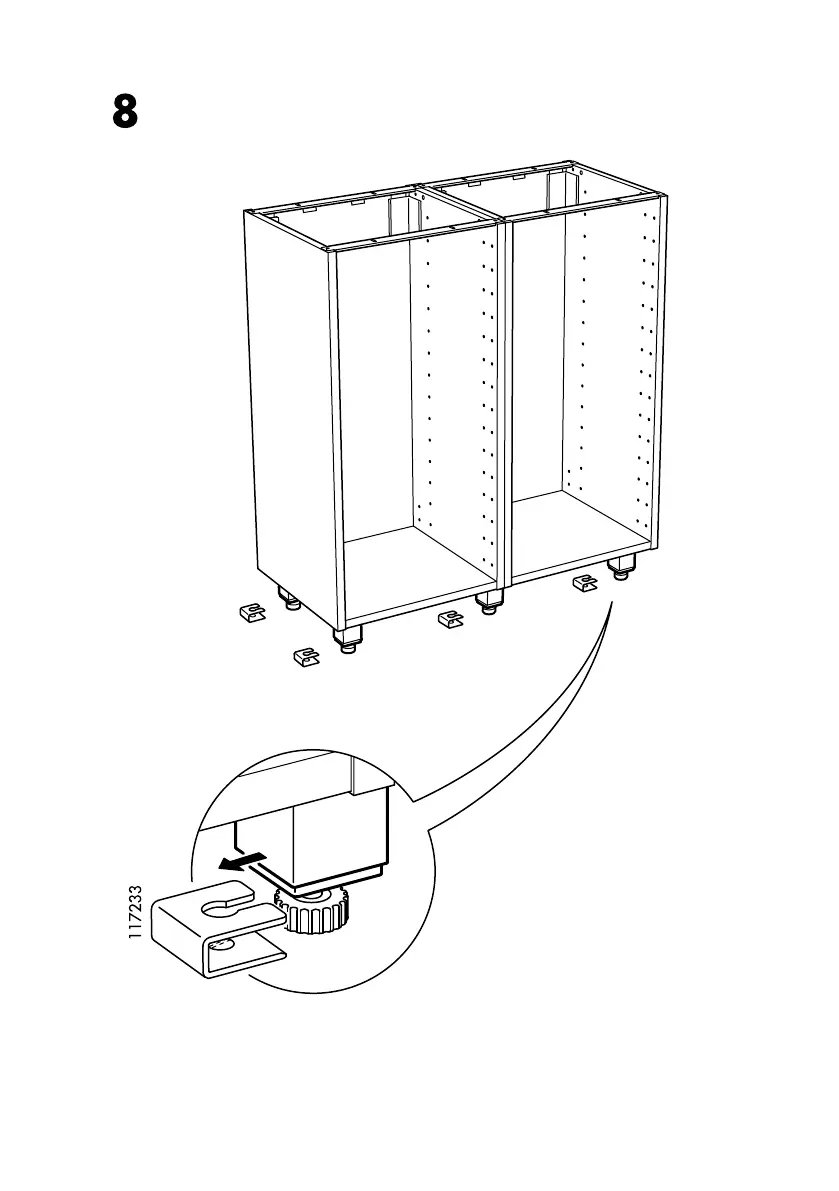 8

117233