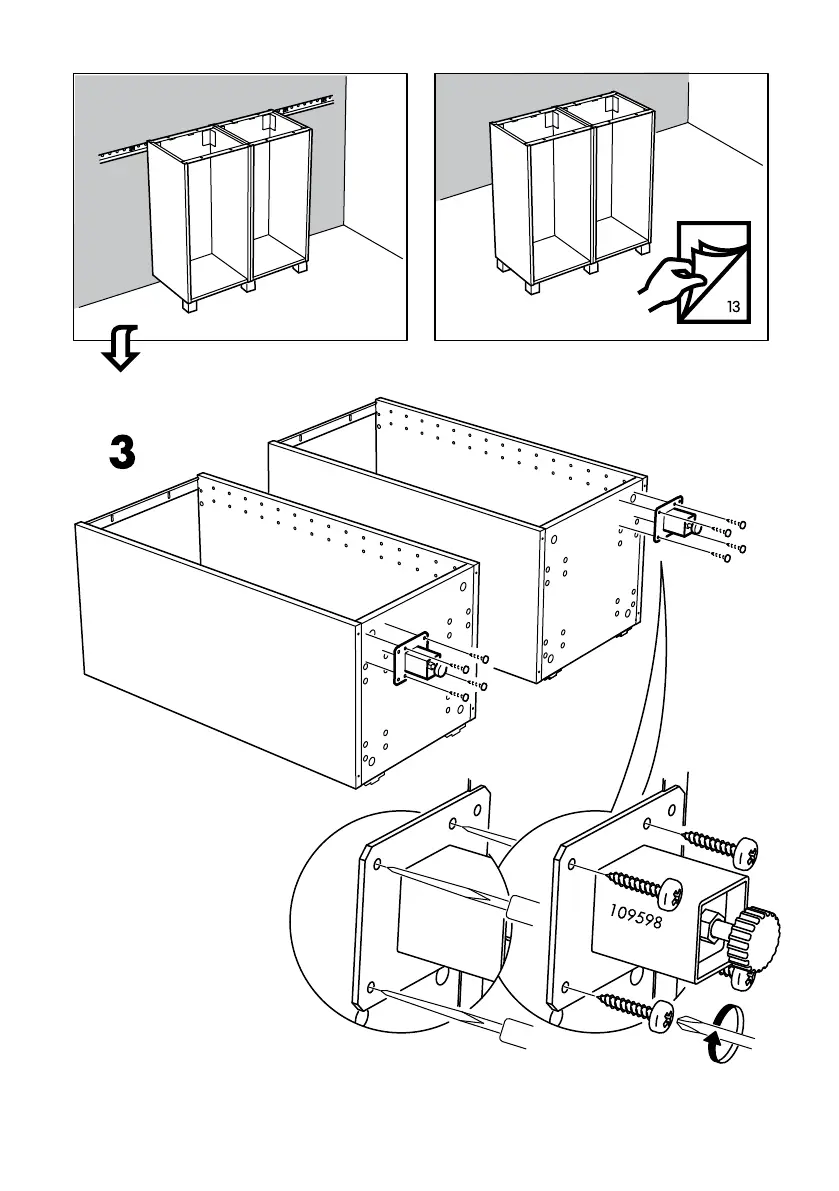 13

3

109598