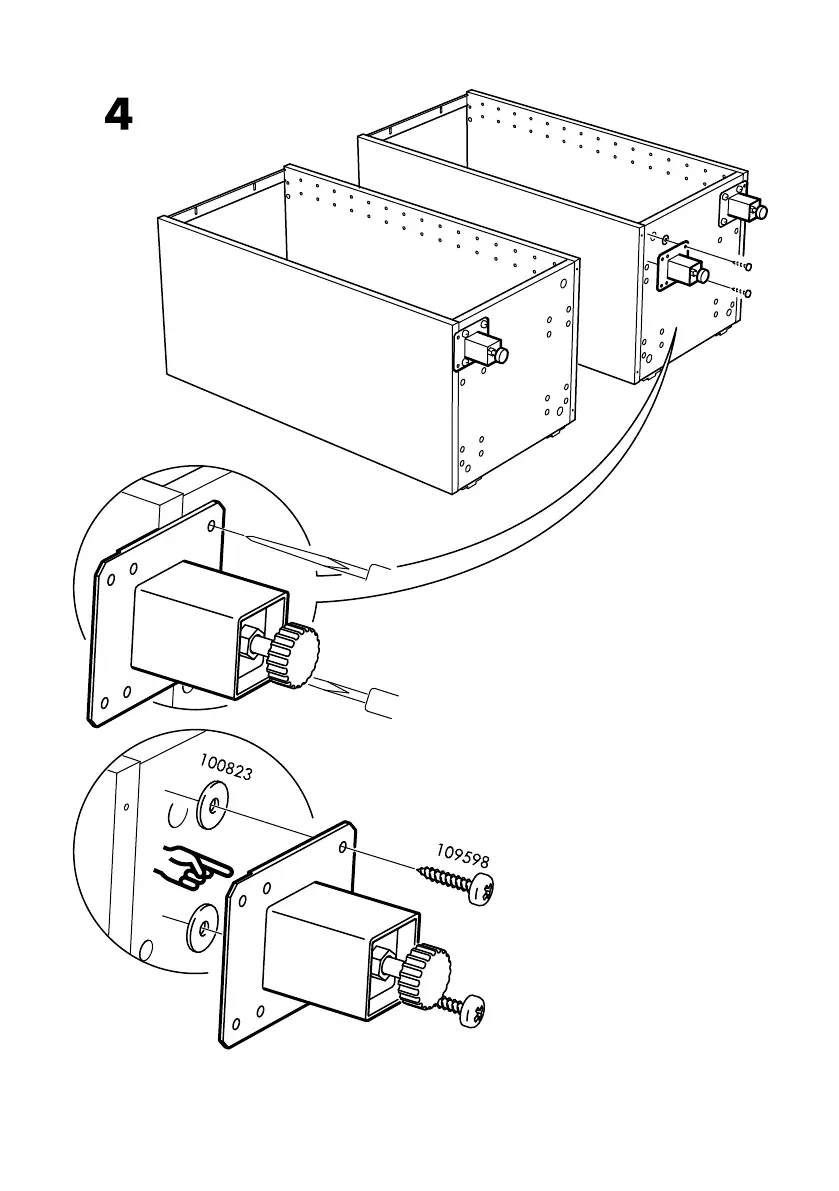 4

100823

109598