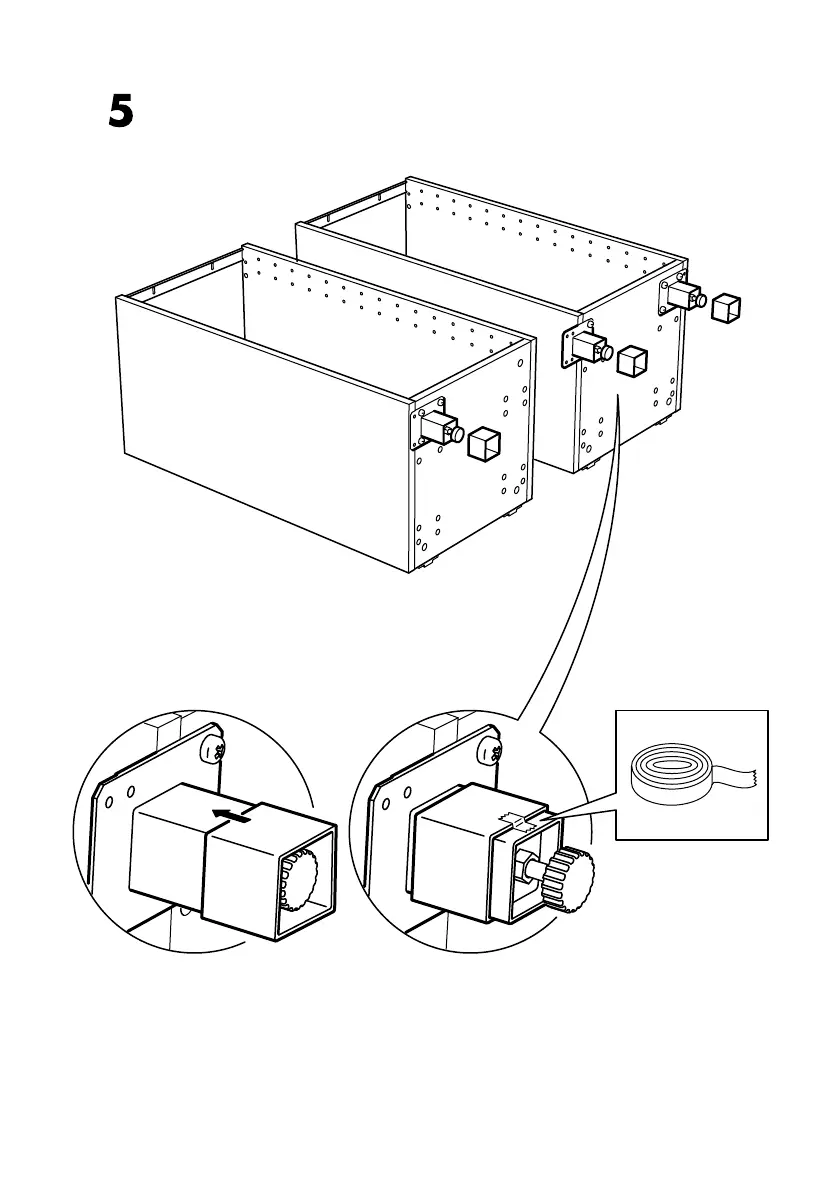 5