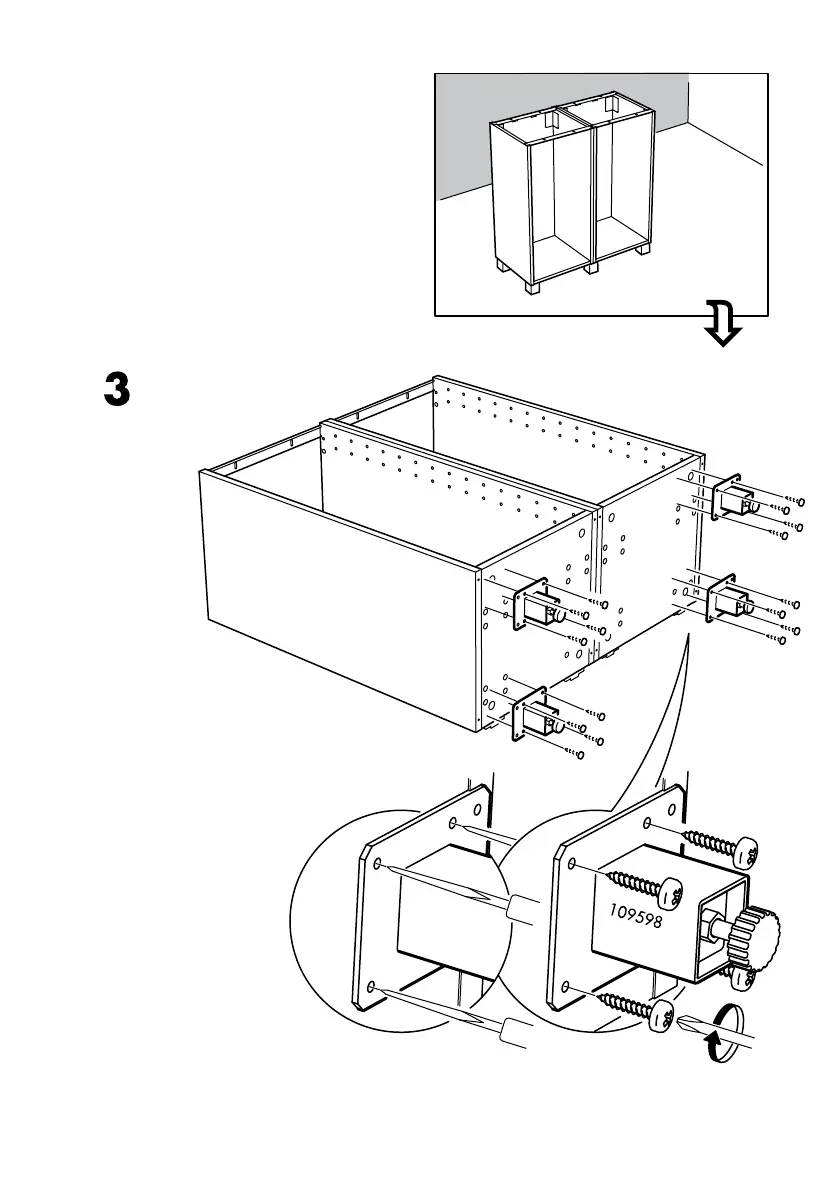 3

109598