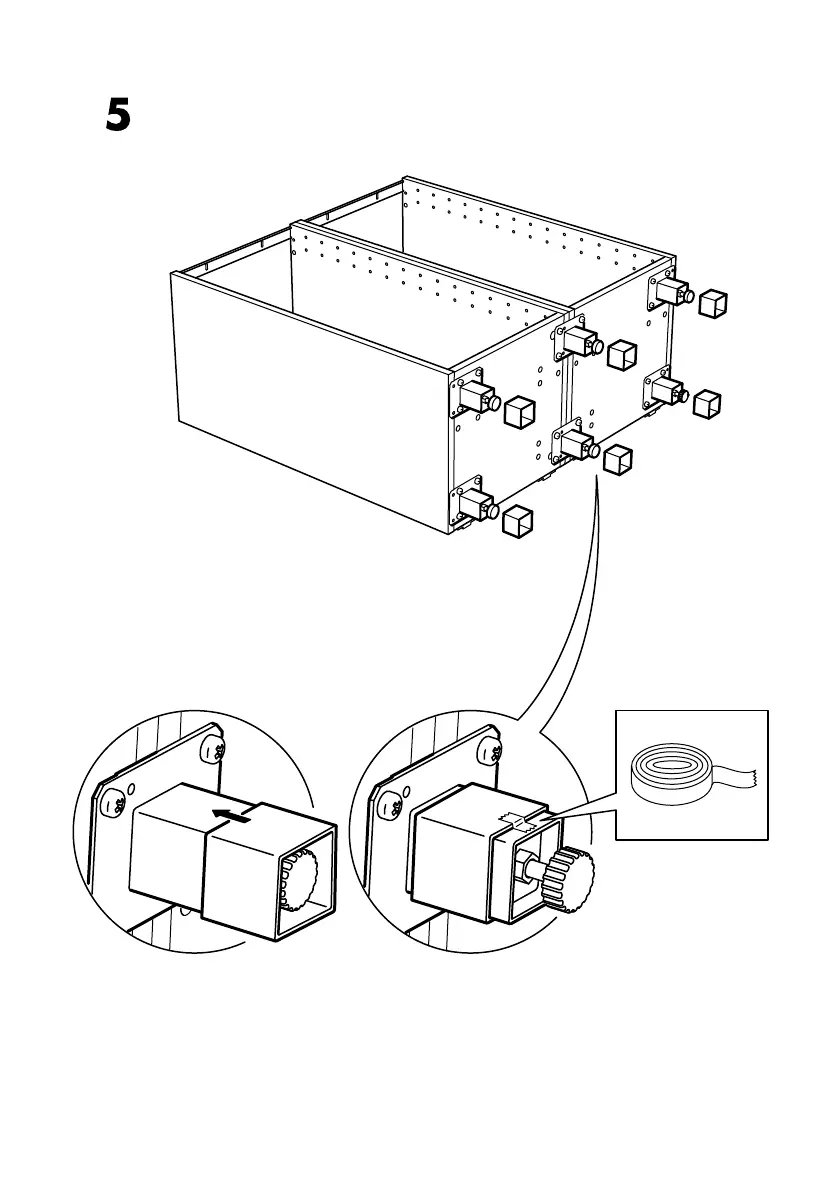 5