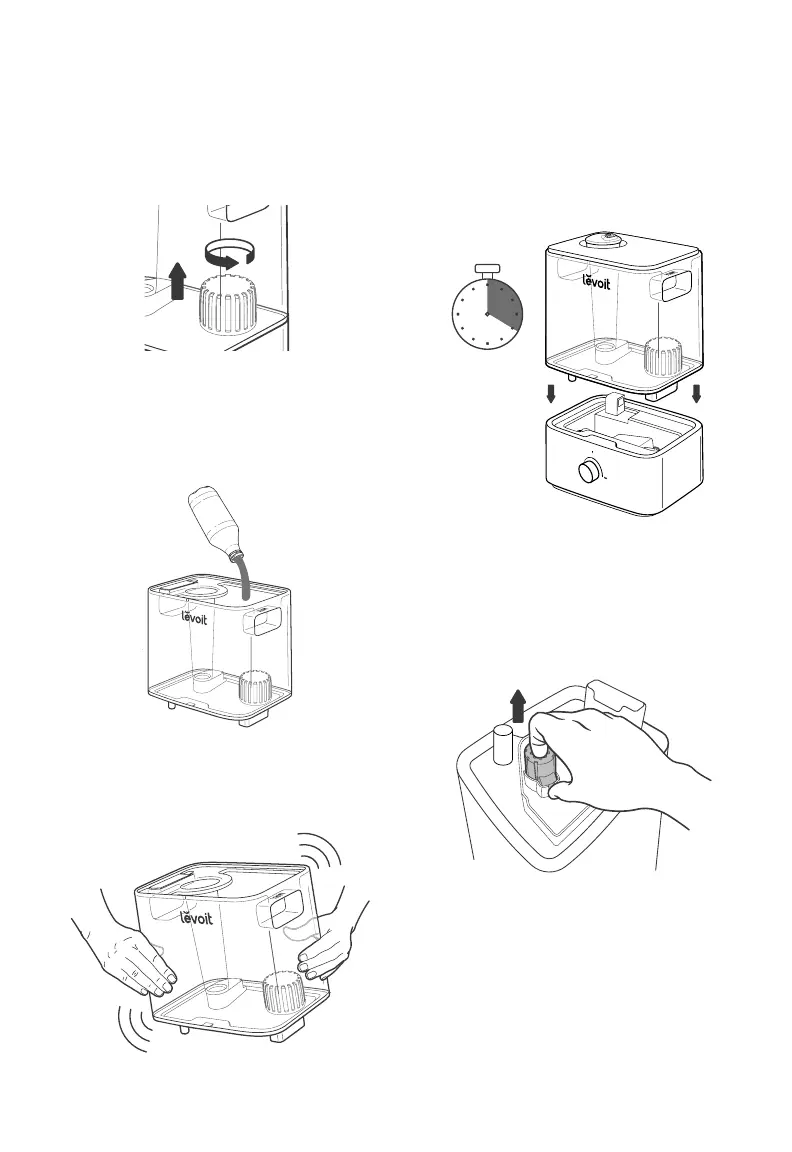 levoit

levoit

levoit