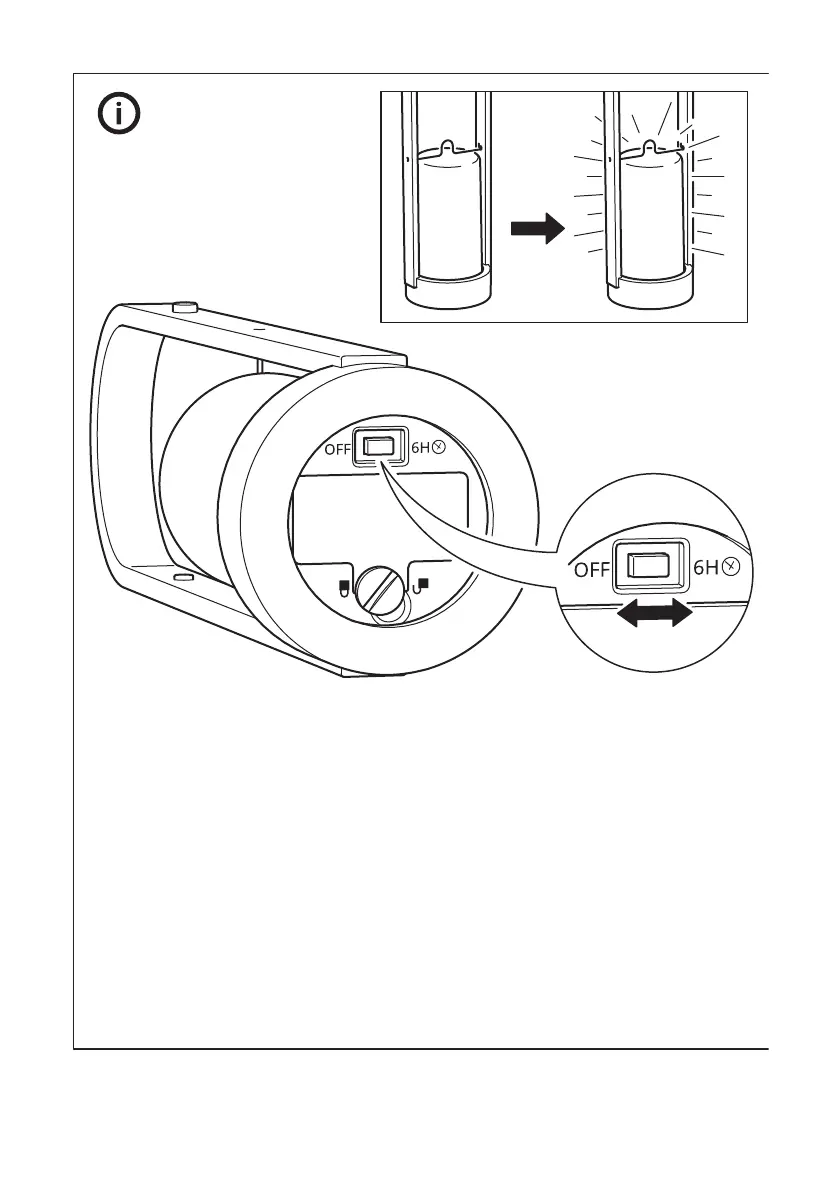 OFF 6H

OFF 6H