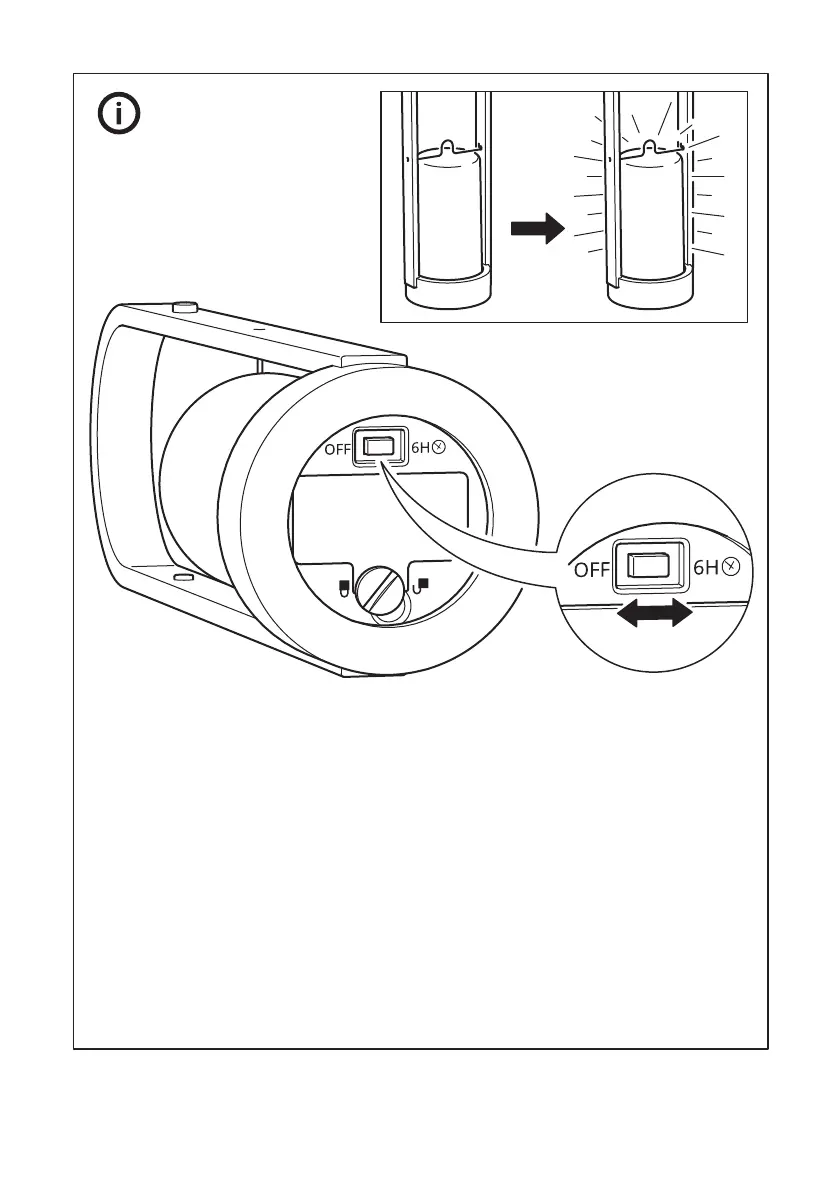 OFF 6H
OFF 6H