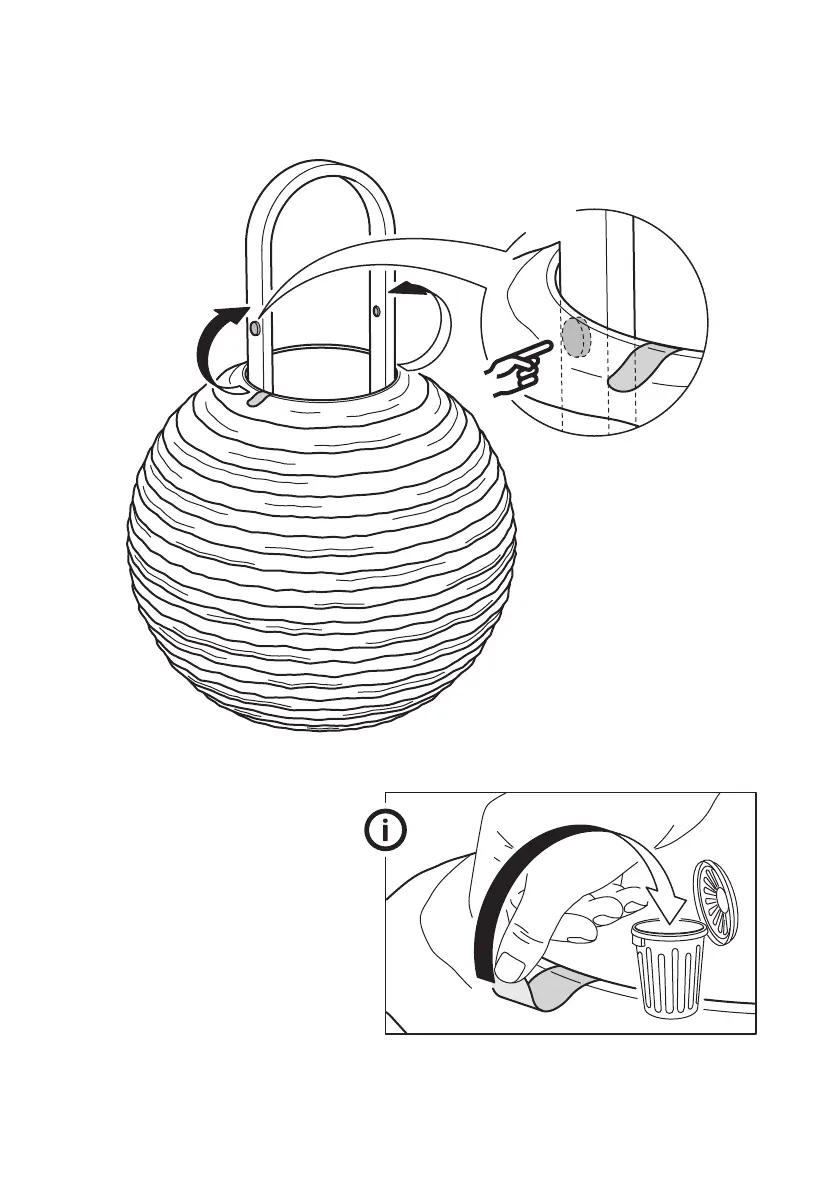 i