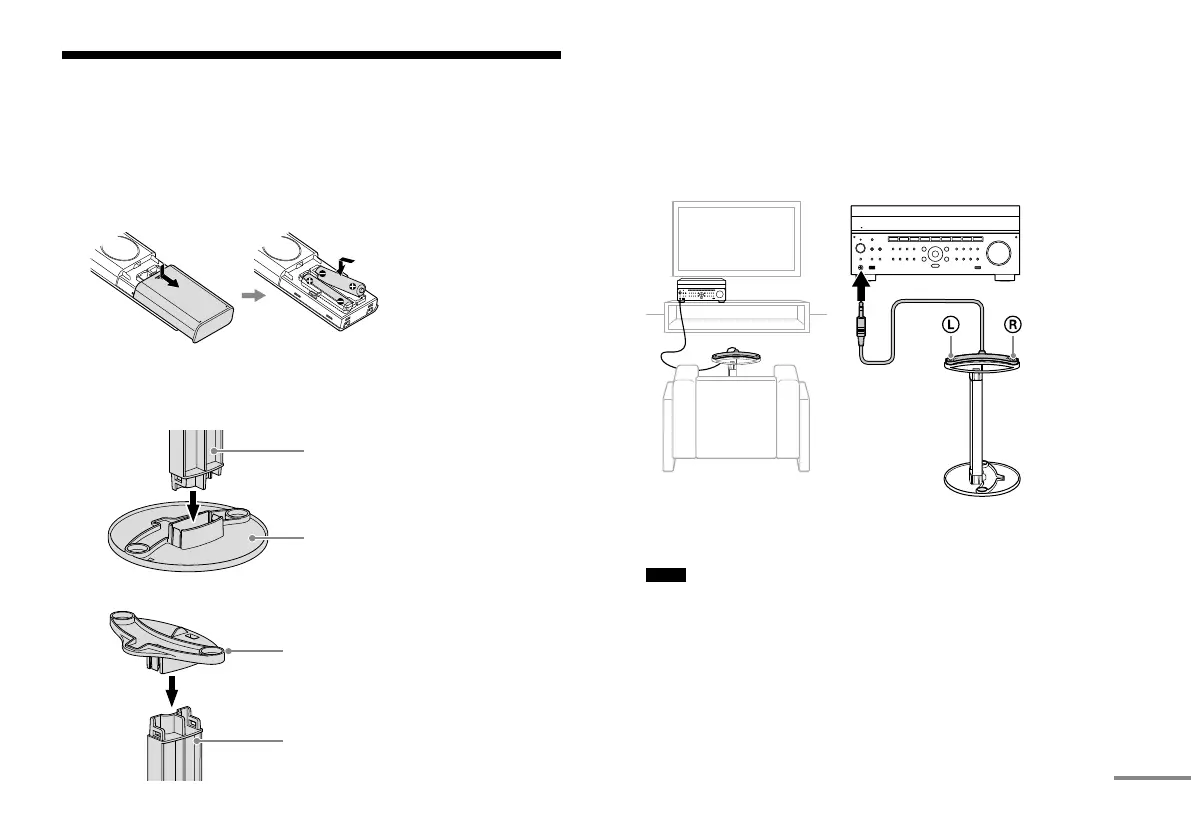 L

R