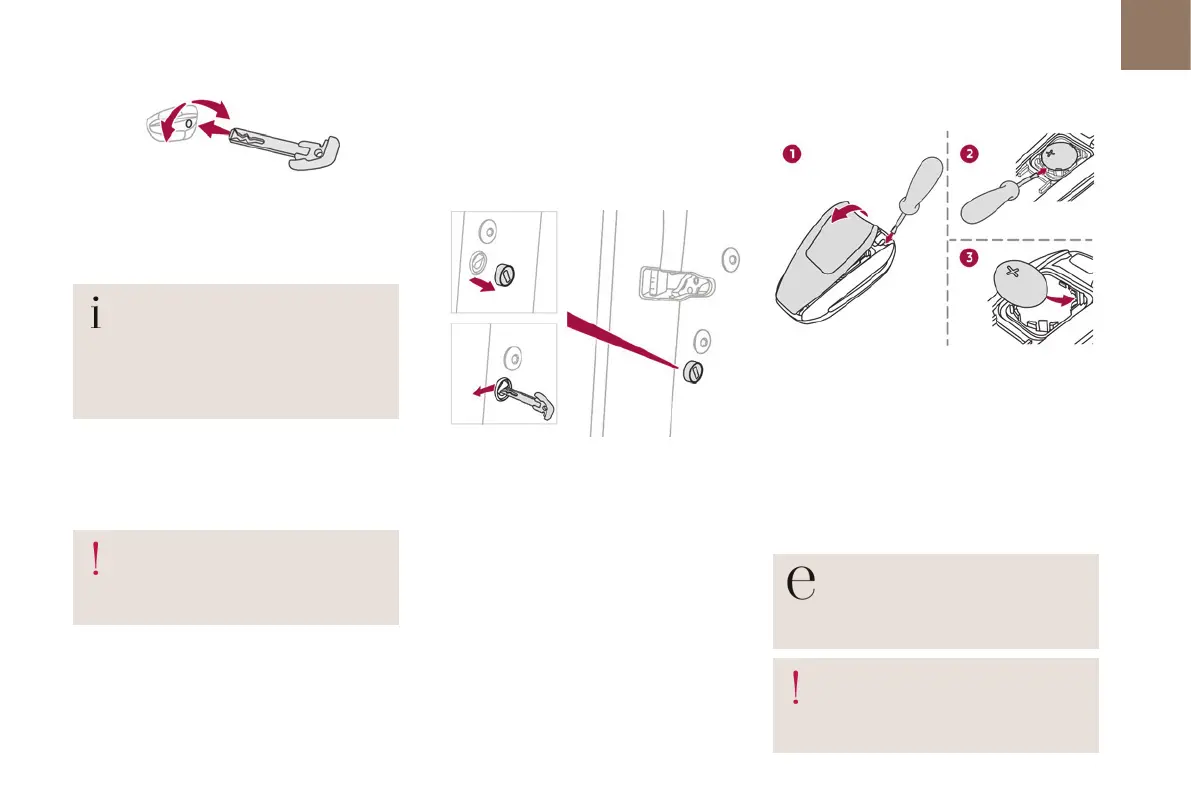 i

!

1

2

3

e

!