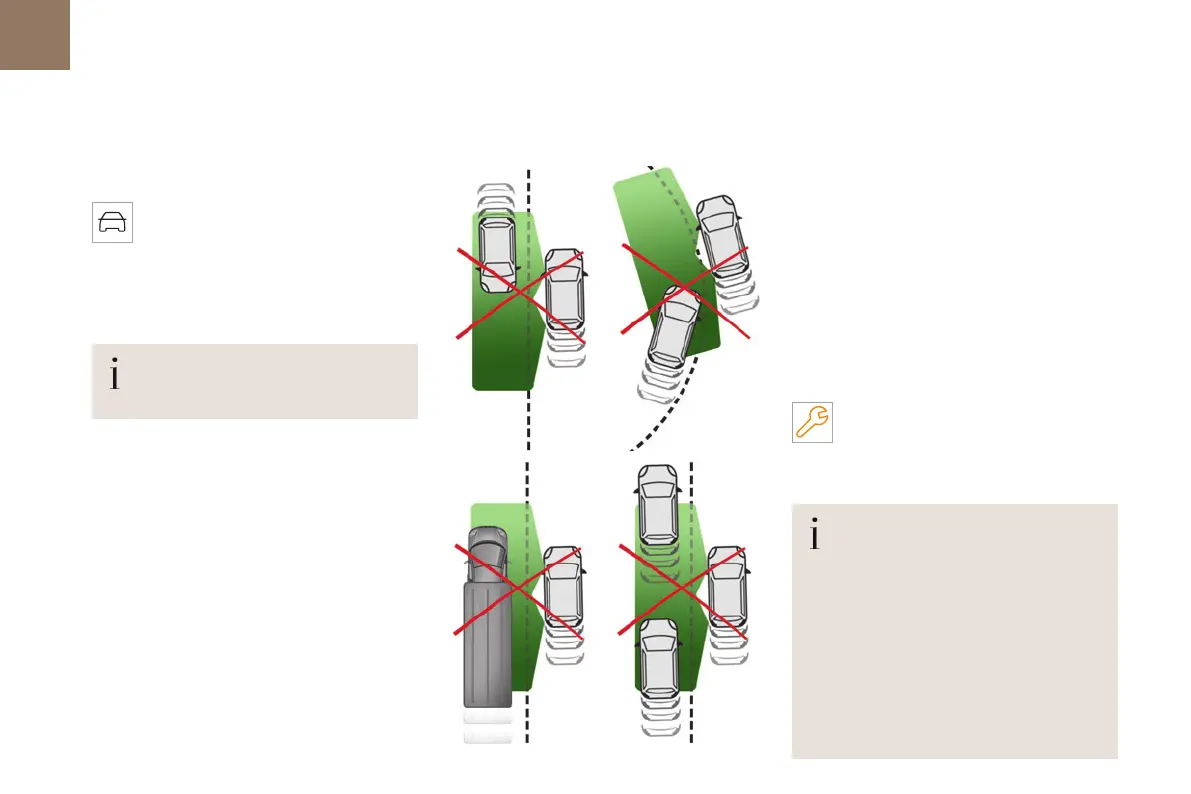 i

i