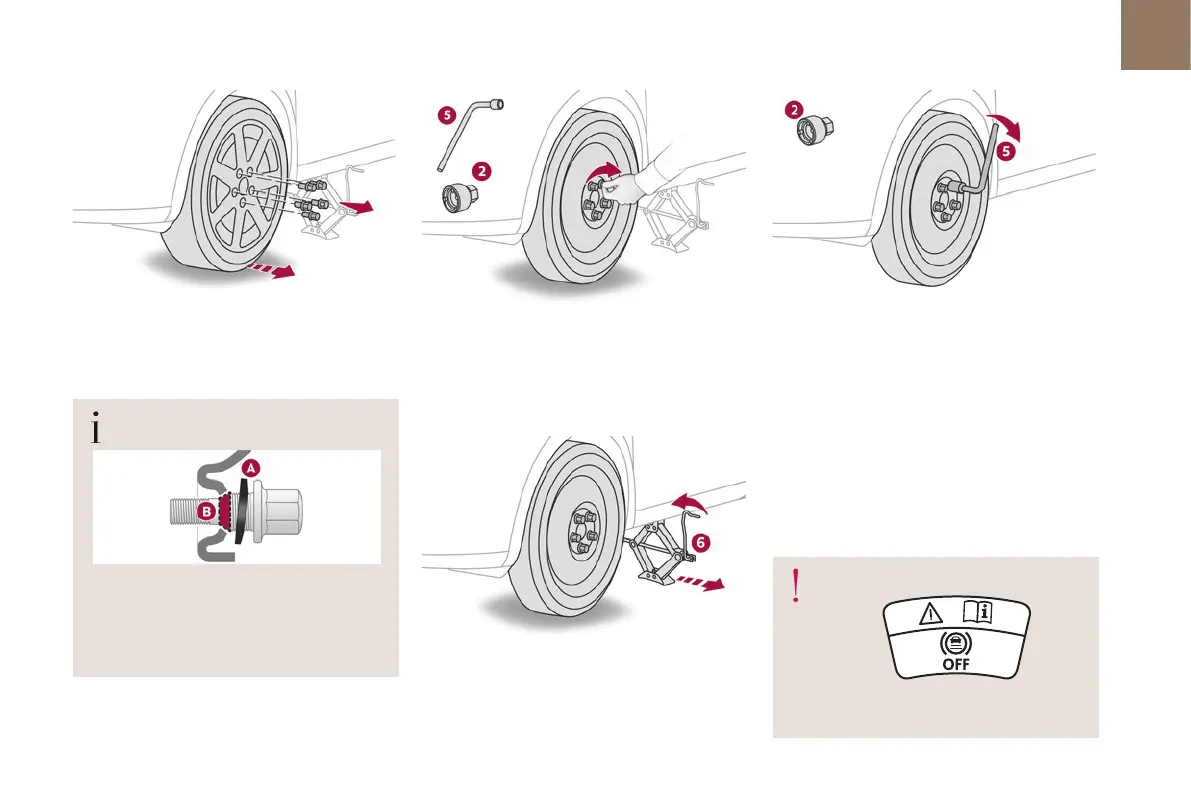 5

2

2

5

i

A

B

6

!

OFF