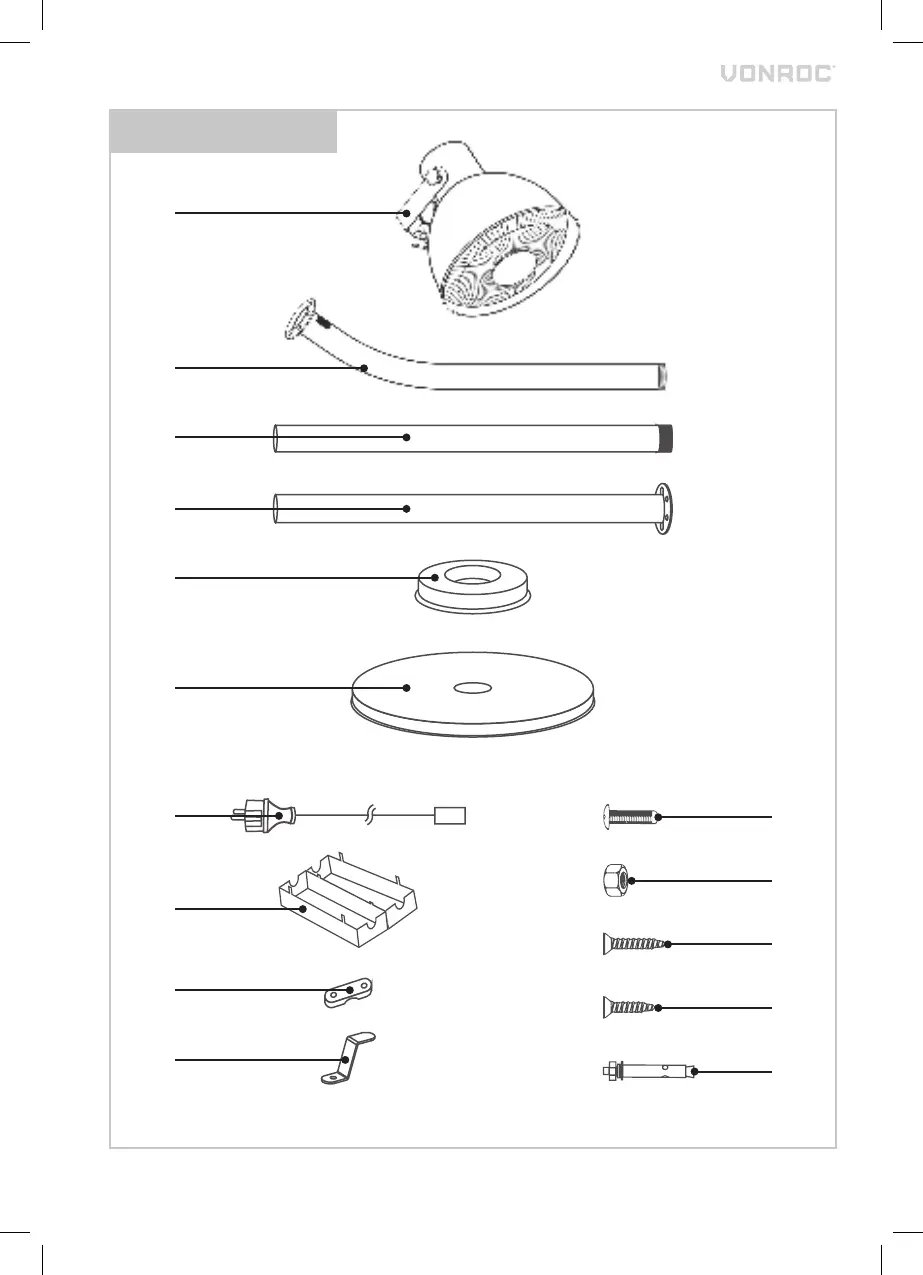 VONROC